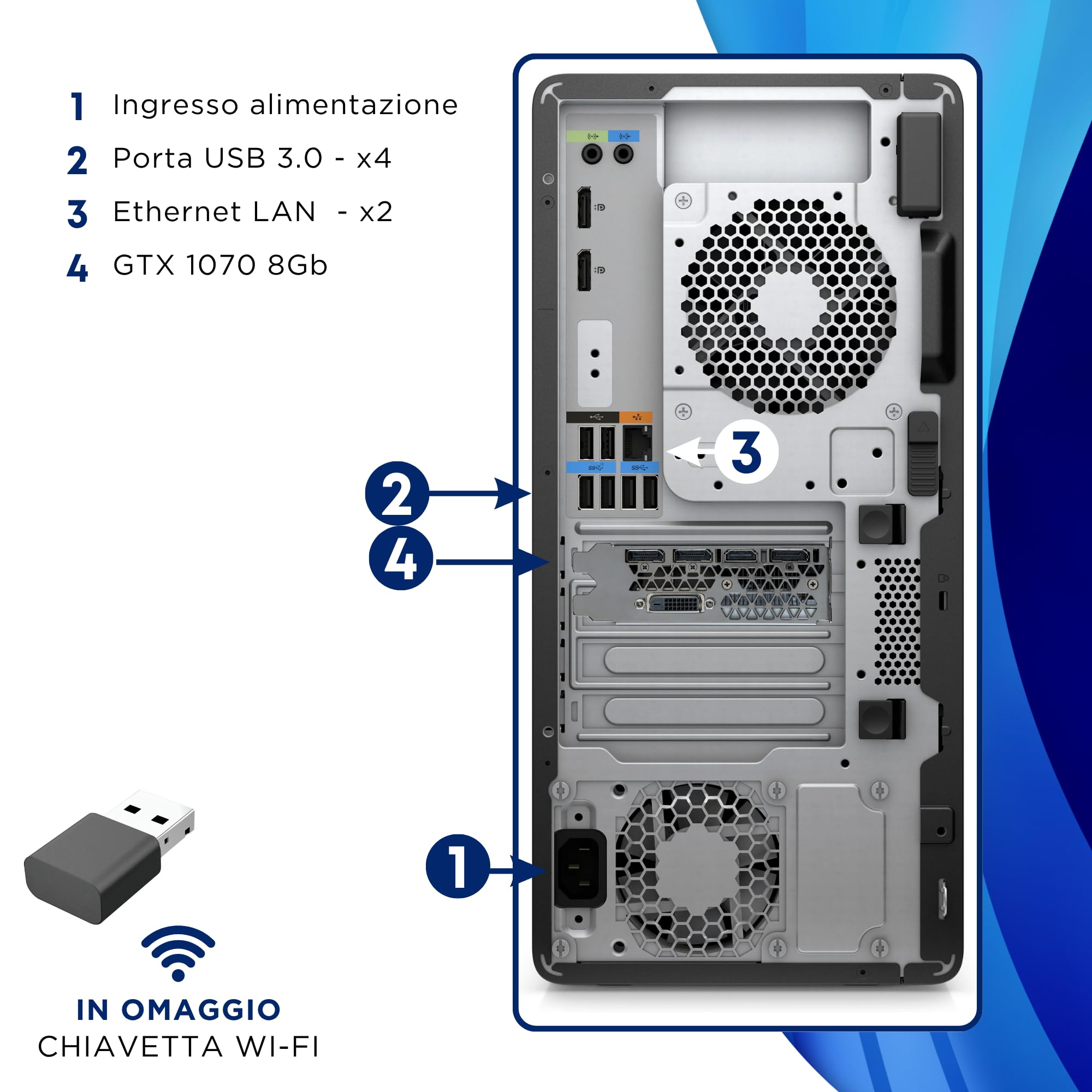 1 Ingresso alimentazione
2 Porta USB 3.0 - x4
3 Ethernet LAN - x2
4 GTX 1070 8Gb

3
2
4
1

IN OMAGGIO
CHIAVETTA WI-FI