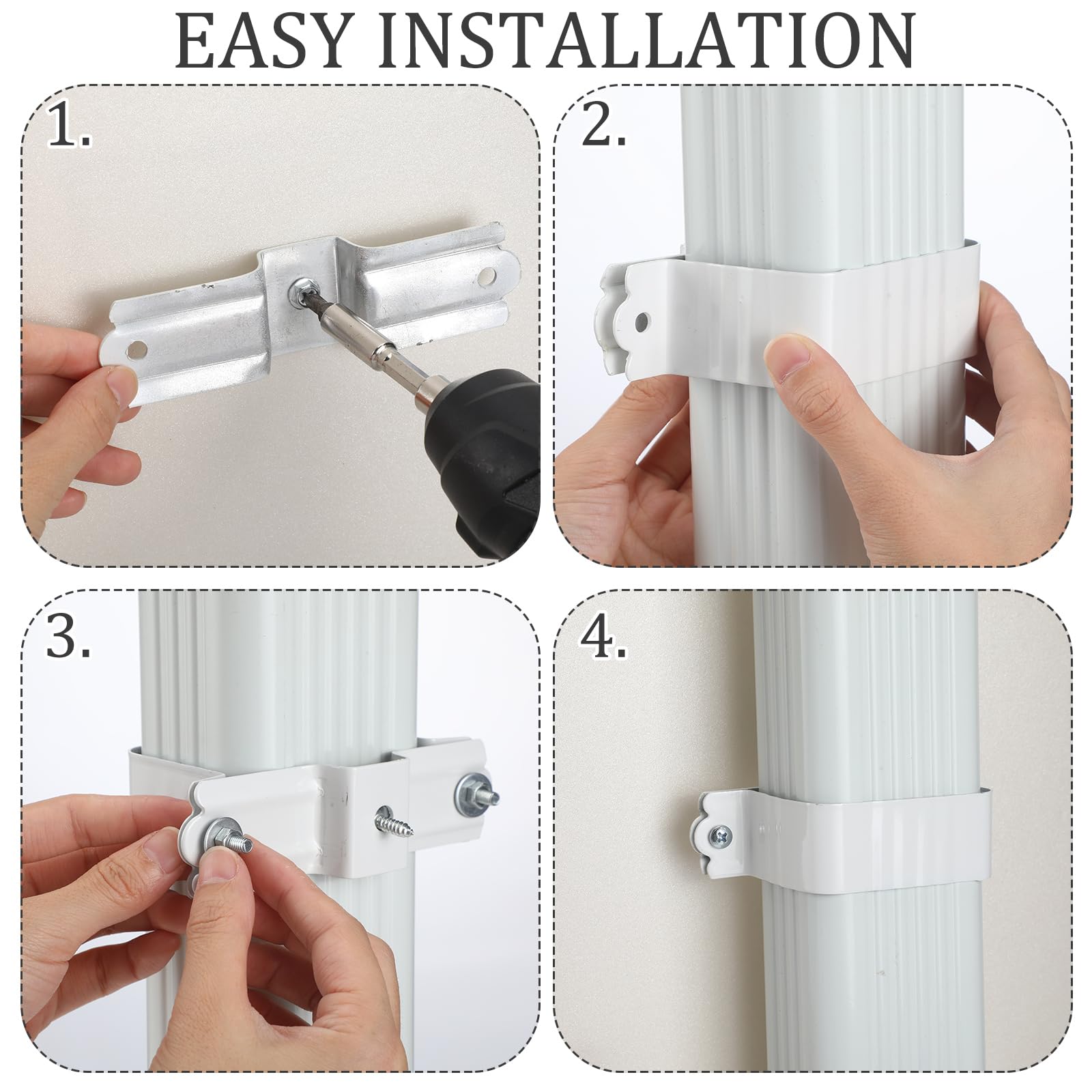 EASY INSTALLATION

1.

2.

3.

4.