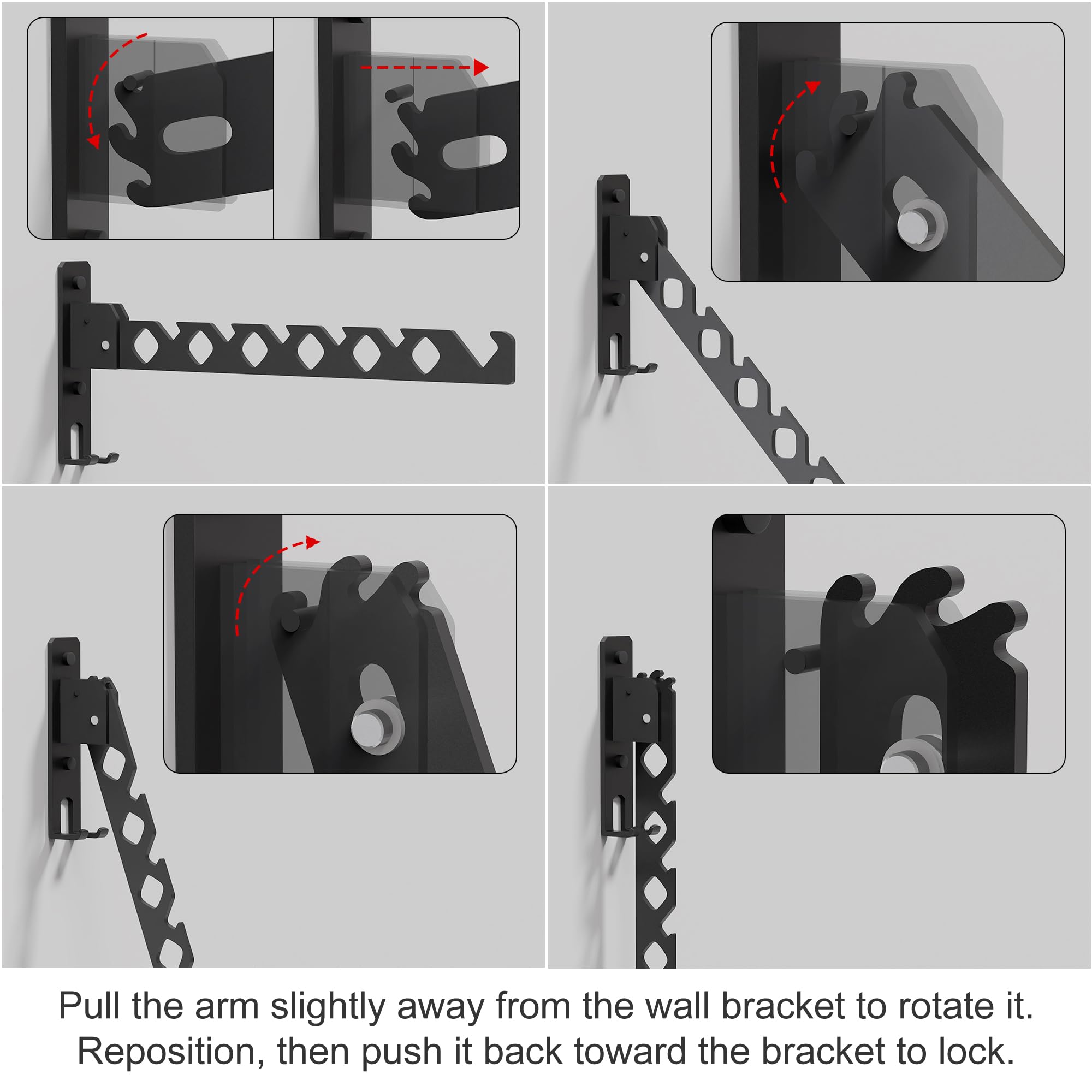 Pull the arm slightly away from the wall bracket to rotate it.
Reposition, then push it back toward the bracket to lock.