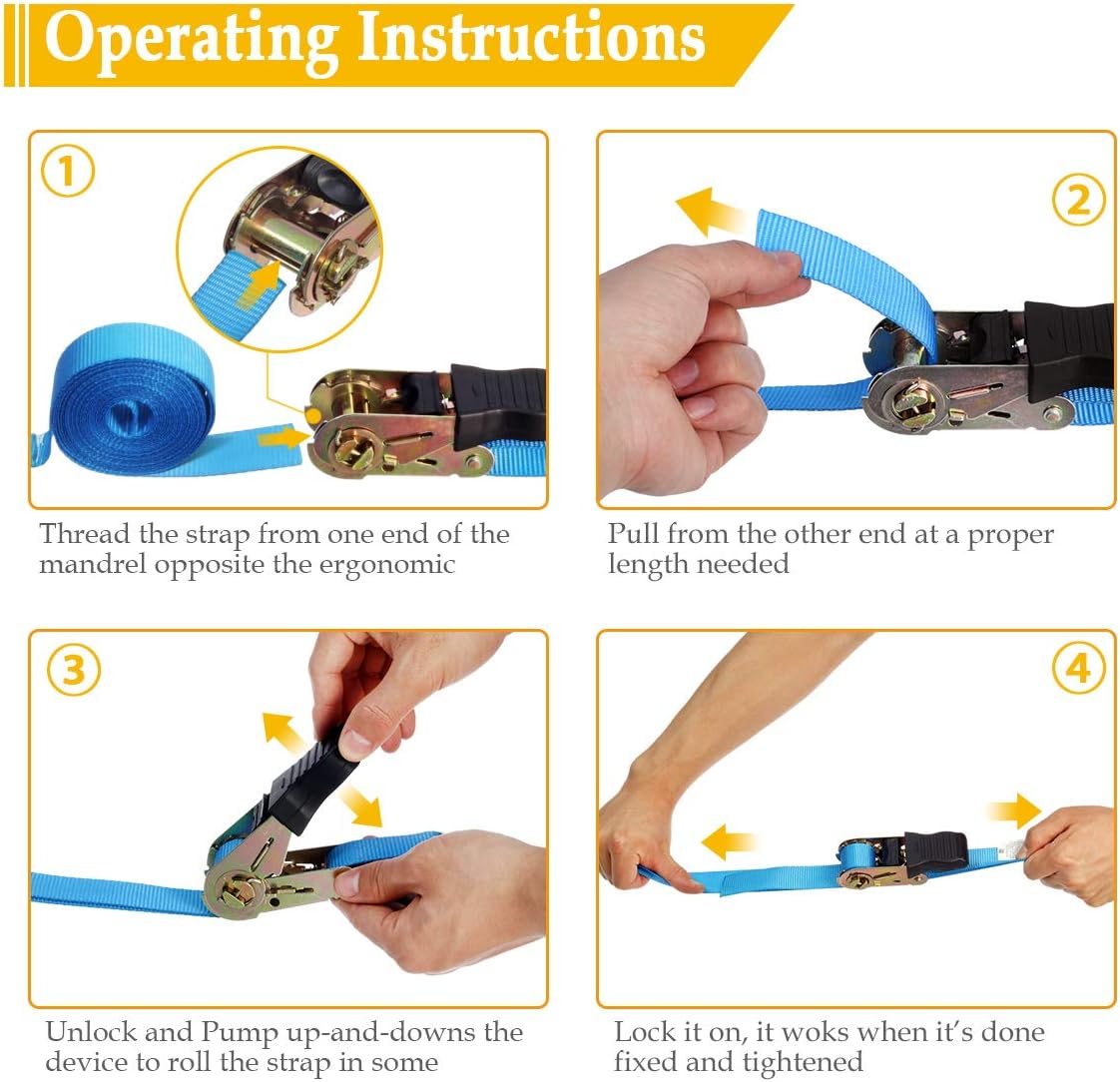 Operating Instructions

1

Thread the strap from one end of the mandrel opposite the ergonomic

2

Pull from the other end at a proper length needed

3

Unlock and Pump up-and-downs the device to roll the strap in some

4

Lock it on, it woks when it's done fixed and tightened