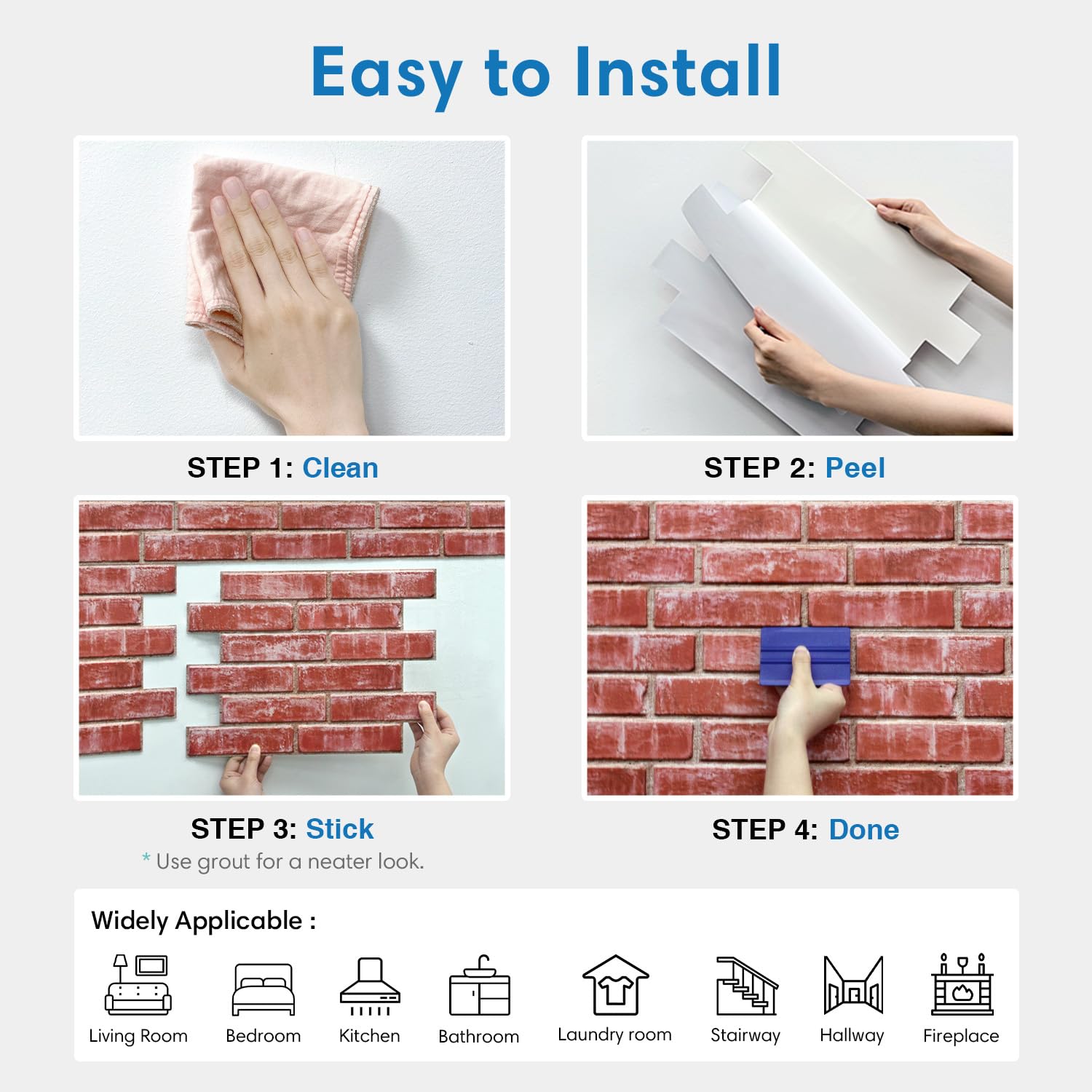 Easy to Install

STEP 1: Clean

STEP 2: Peel

STEP 3: Stick

* Use grout for a neater look.

STEP 4: Done

Widely Applicable :

Living Room

Bedroom

Kitchen

Bathroom

Laundry room

Stairway

Hallway

Fireplace