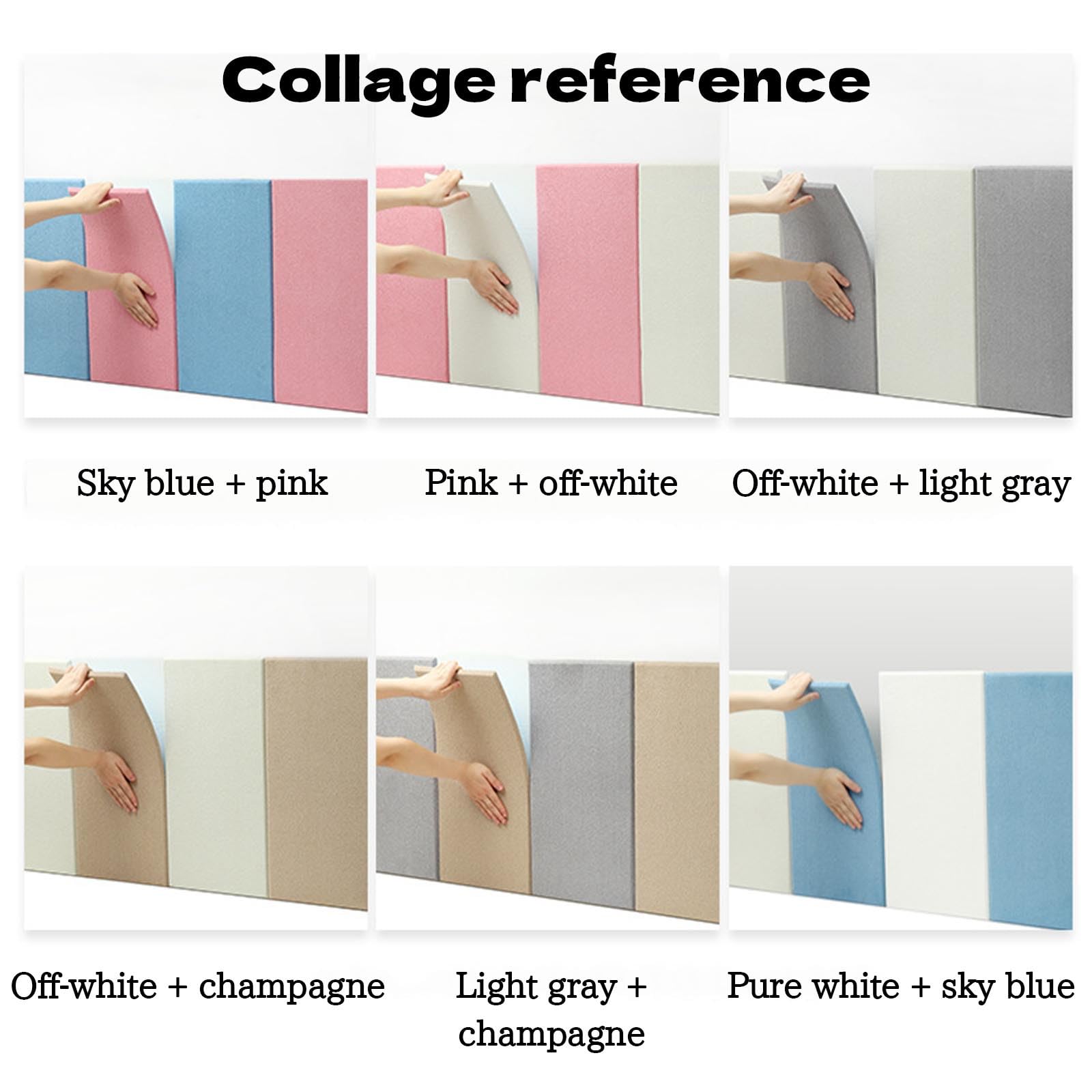 Collage reference

Sky blue + pink

Pink + off-white

Off-white + light gray

Off-white + champagne

Light gray + champagne

Pure white + sky blue