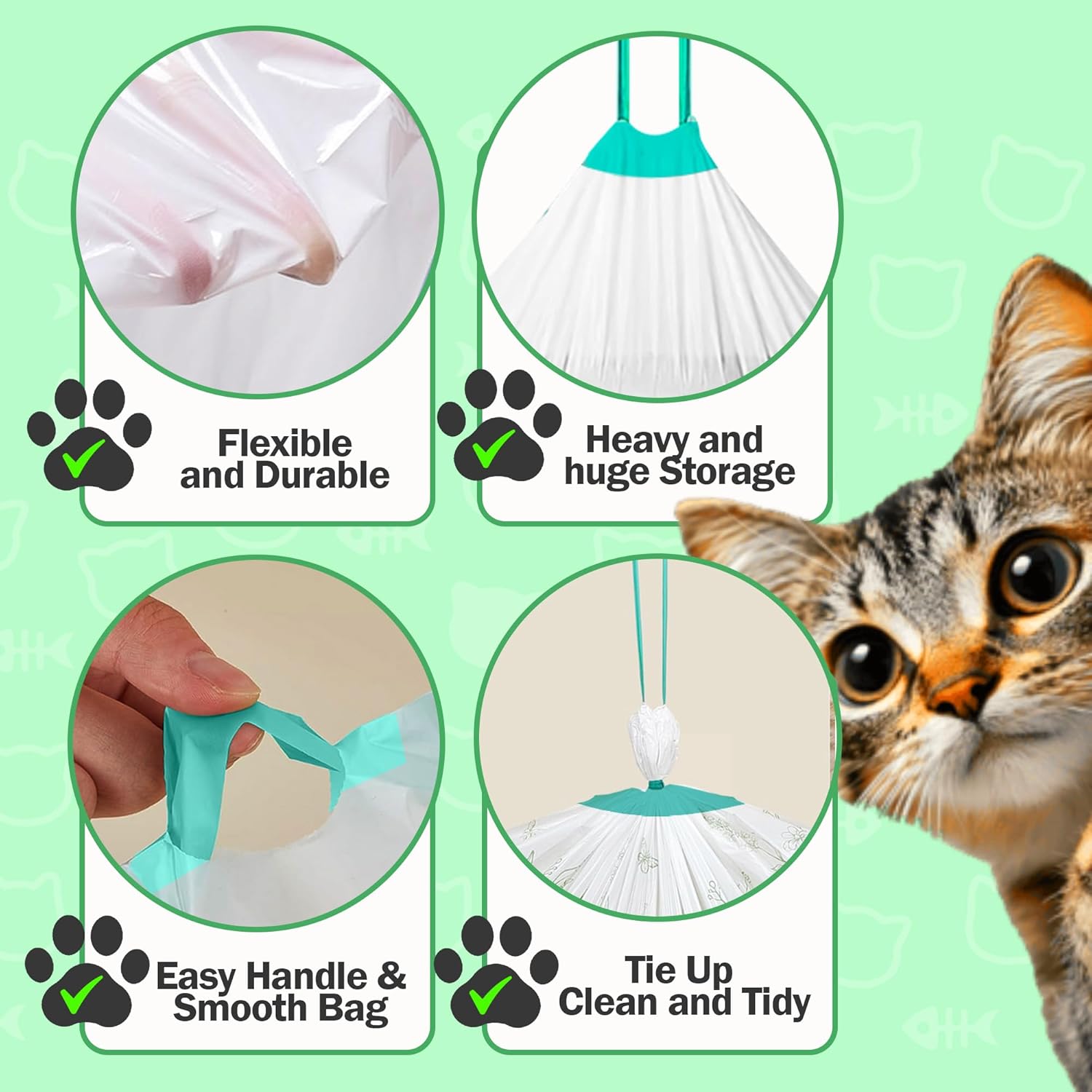 Flexible and Durable

Heavy and huge Storage

Easy Handle & Smooth Bag

Tie Up Clean and Tidy