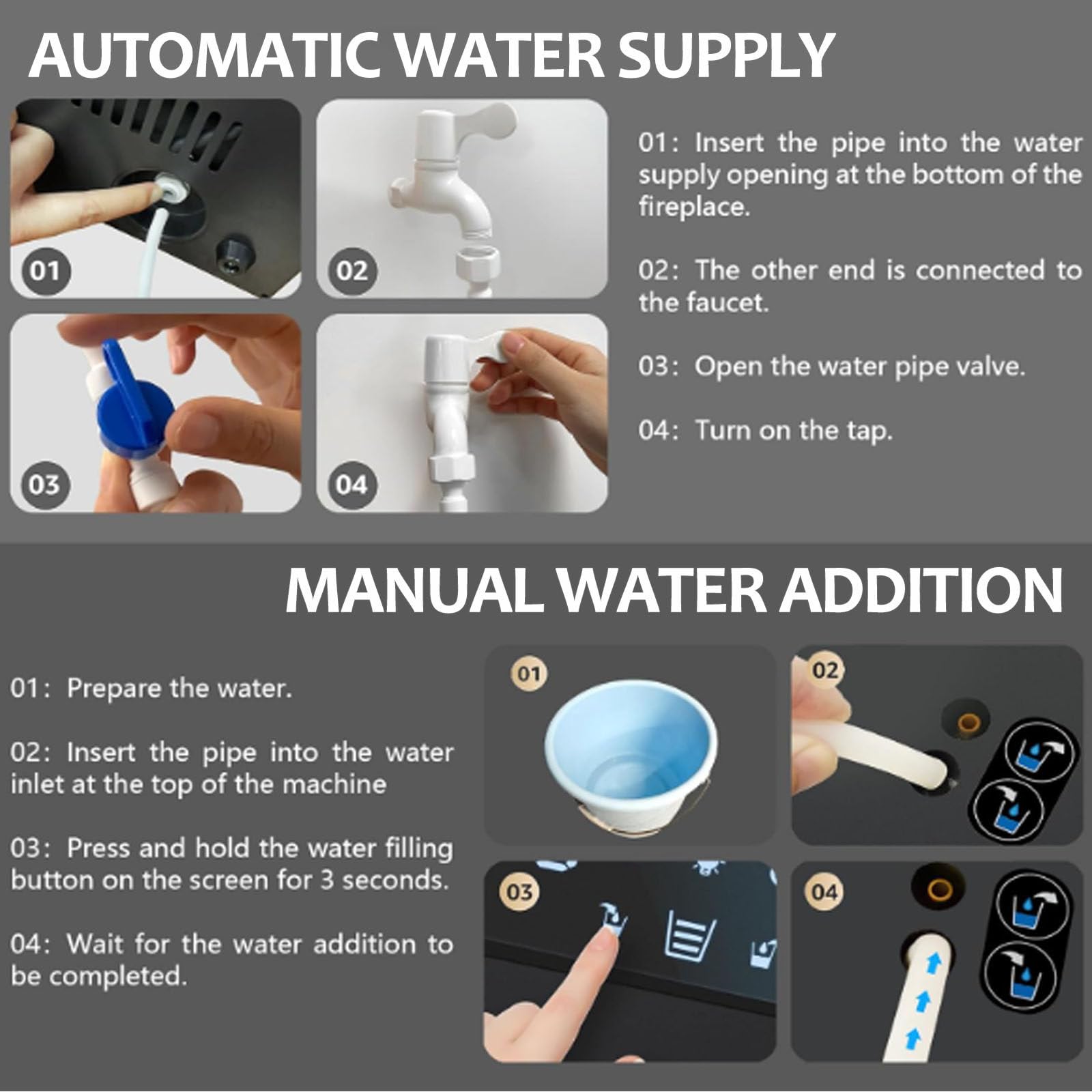 AUTOMATIC WATER SUPPLY

01

02

03

04

01: Insert the pipe into the water supply opening at the bottom of the fireplace.

02: The other end is connected to the faucet.

03: Open the water pipe valve.

04: Turn on the tap.

MANUAL WATER ADDITION

01: Prepare the water.

02: Insert the pipe into the water inlet at the top of the machine

03: Press and hold the water filling button on the screen for 3 seconds.

04: Wait for the water addition to be completed.

01

02

03

04