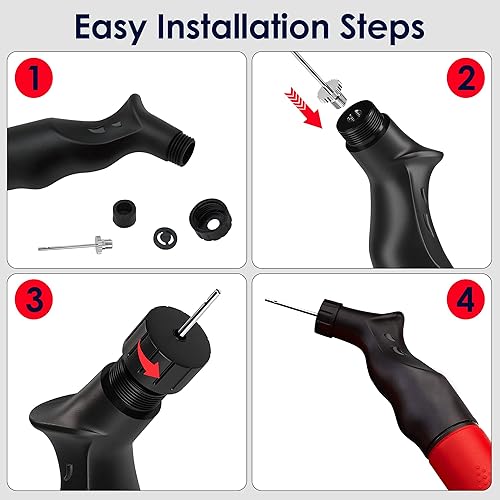 Easy Installation Steps

1

2

3

4