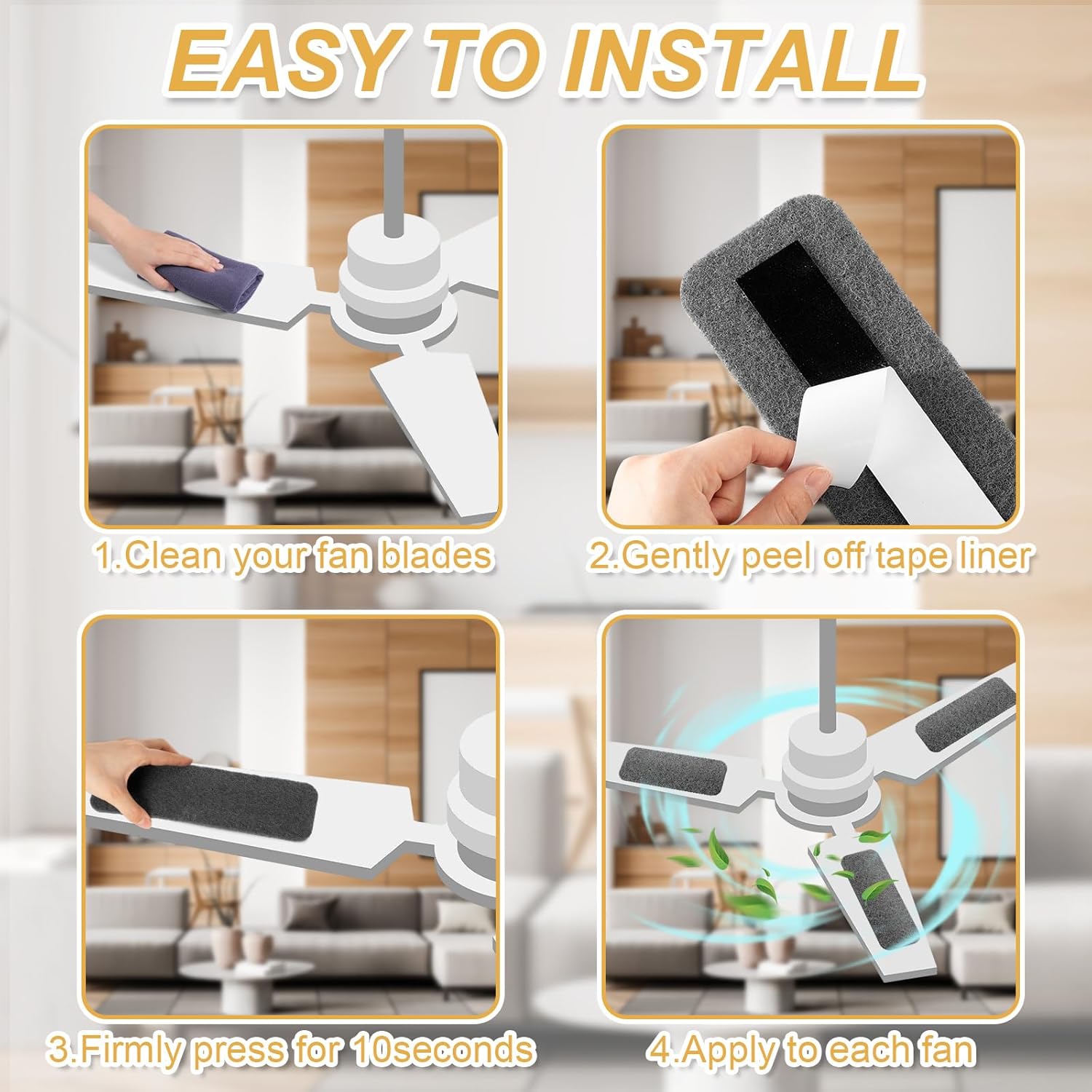 EASY TO INSTALL

1.Clean your fan blades

2.Gently peel off tape liner

3.Firmly press for 10seconds

4.Apply to each fan