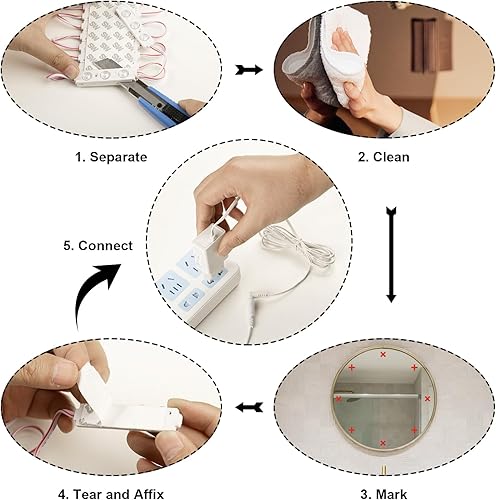 1. Separate

2. Clean

5. Connect

4. Tear and Affix

3. Mark