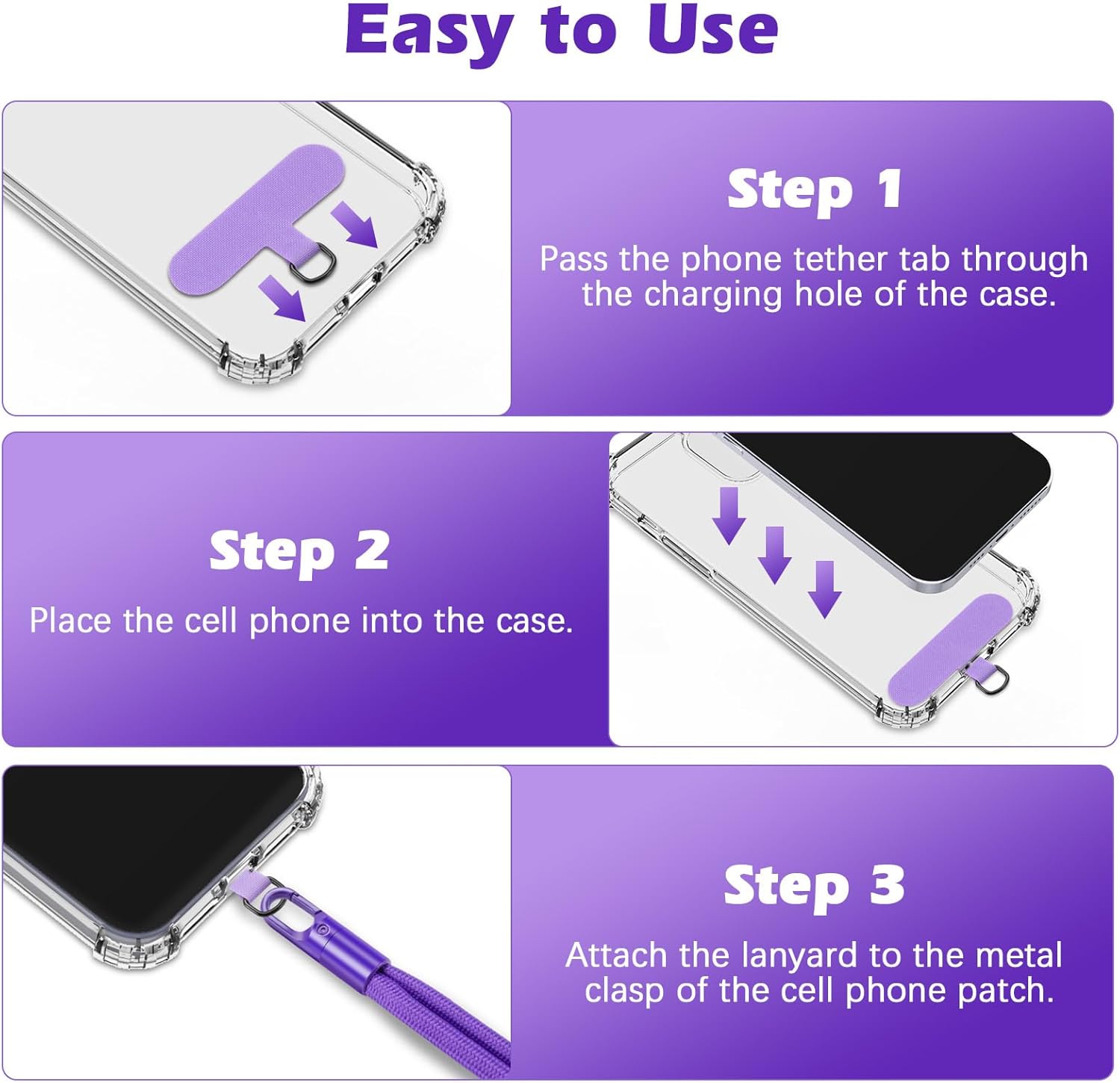 Easy to Use

Step 1

Pass the phone tether tab through the charging hole of the case.

Step 2

Place the cell phone into the case.

Step 3

Attach the lanyard to the metal clasp of the cell phone patch.