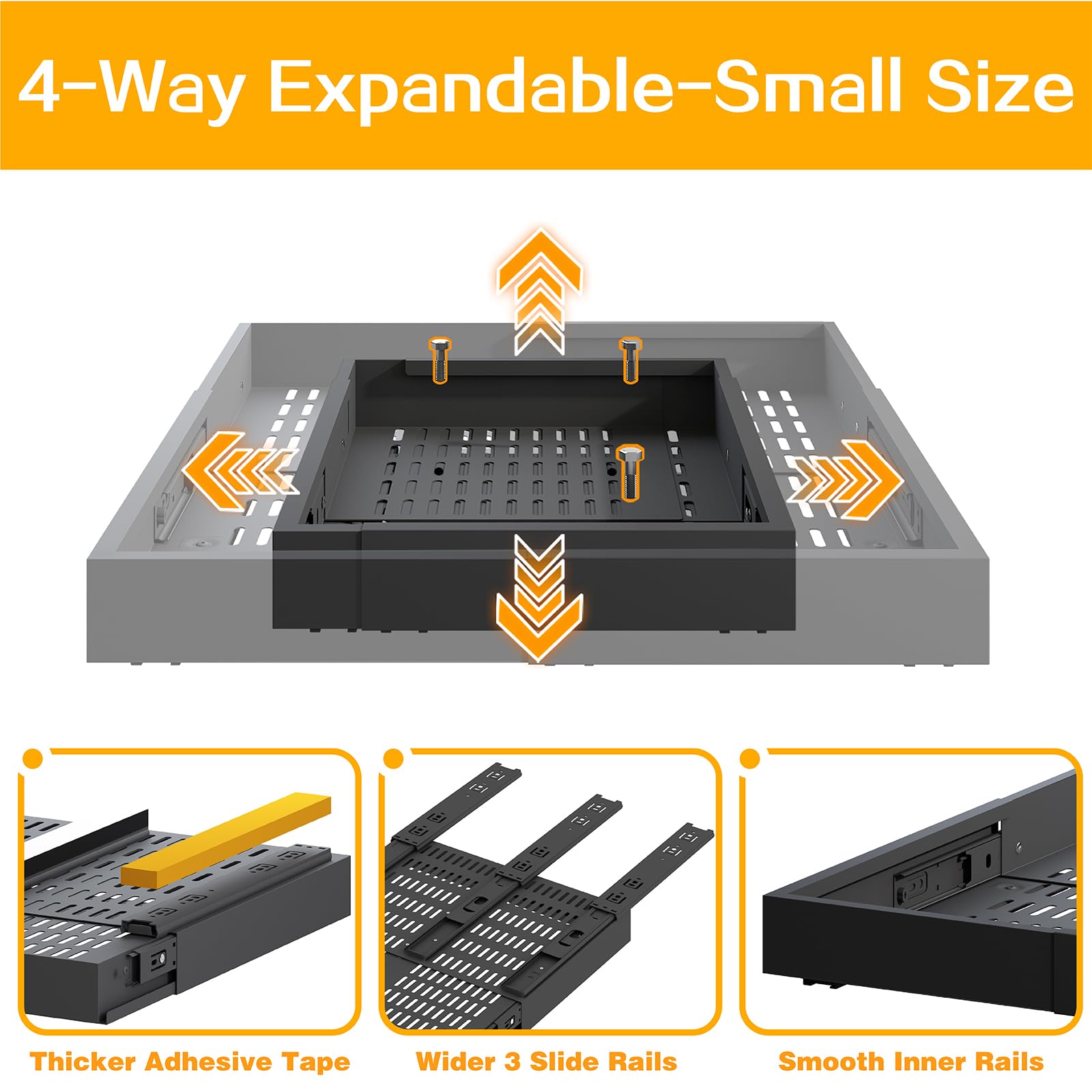 4-Way Expandable-Small Size

Thicker Adhesive Tape

Wider 3 Slide Rails

Smooth Inner Rails