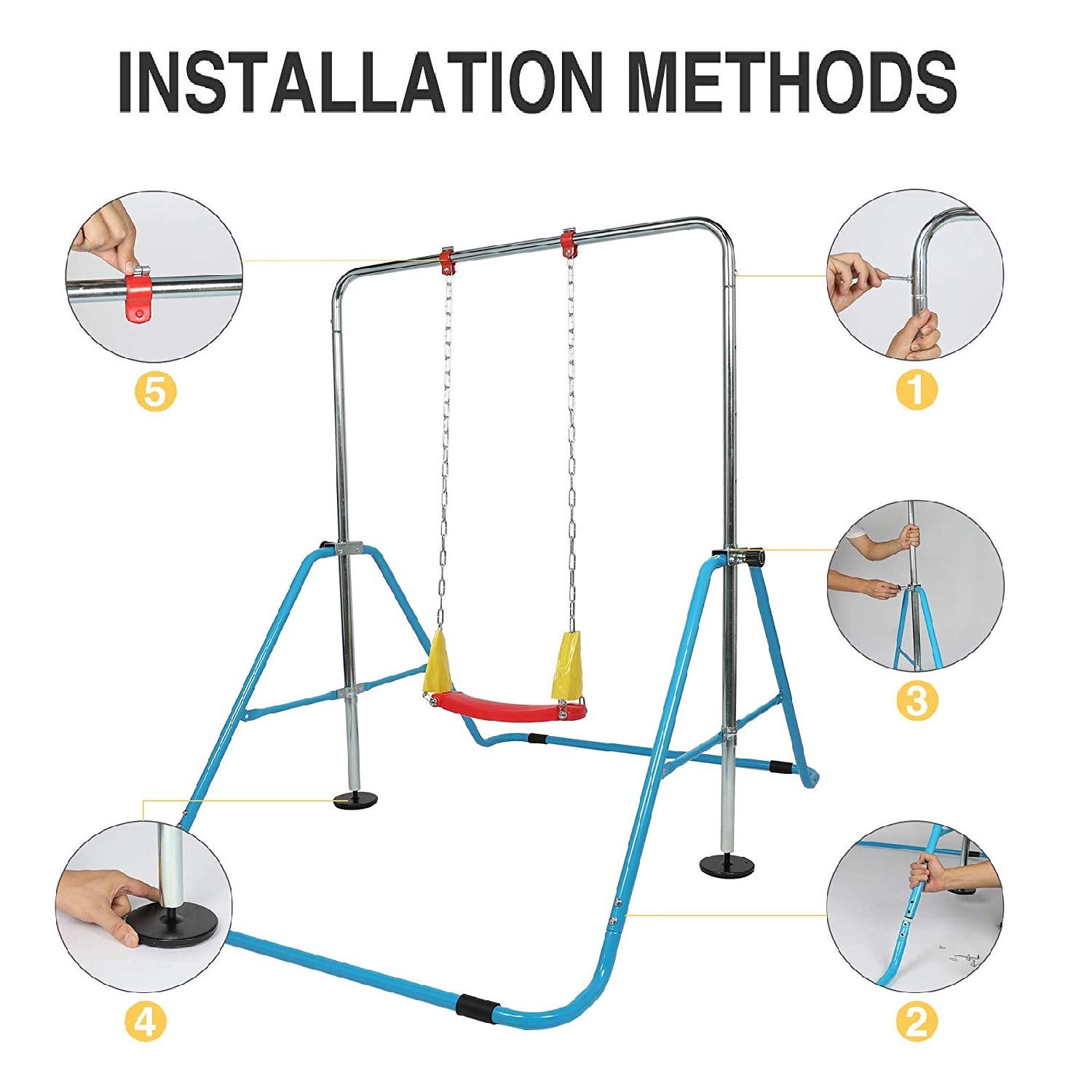 INSTALLATION METHODS

5

1

3

4

2