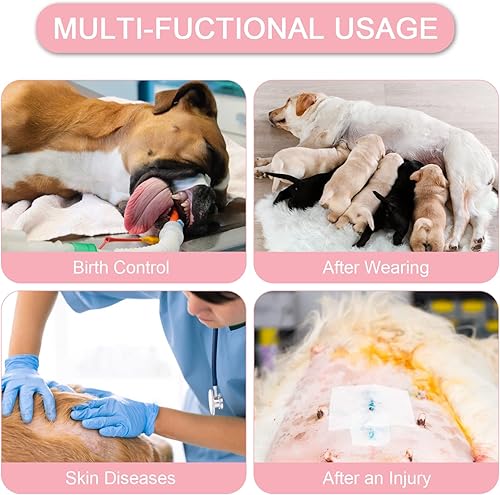 MULTI-FUCTIONAL USAGE

Birth Control

After Wearing

Skin Diseases

After an Injury