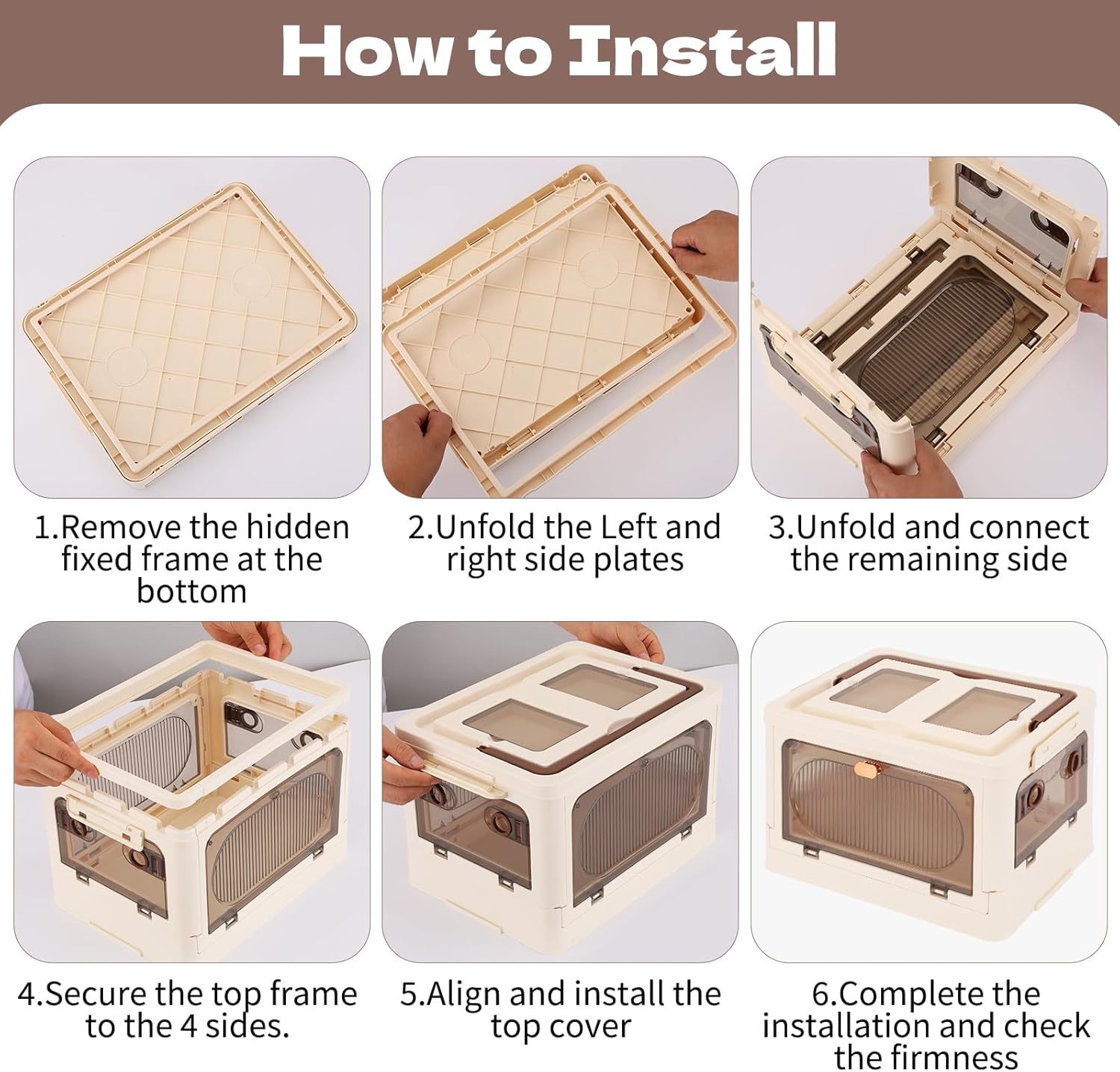 How to Install

1.Remove the hidden fixed frame at the bottom

2.Unfold the Left and right side plates

3.Unfold and connect the remaining side

4.Secure the top frame to the 4 sides.

5.Align and install the top cover

6.Complete the installation and check the firmness