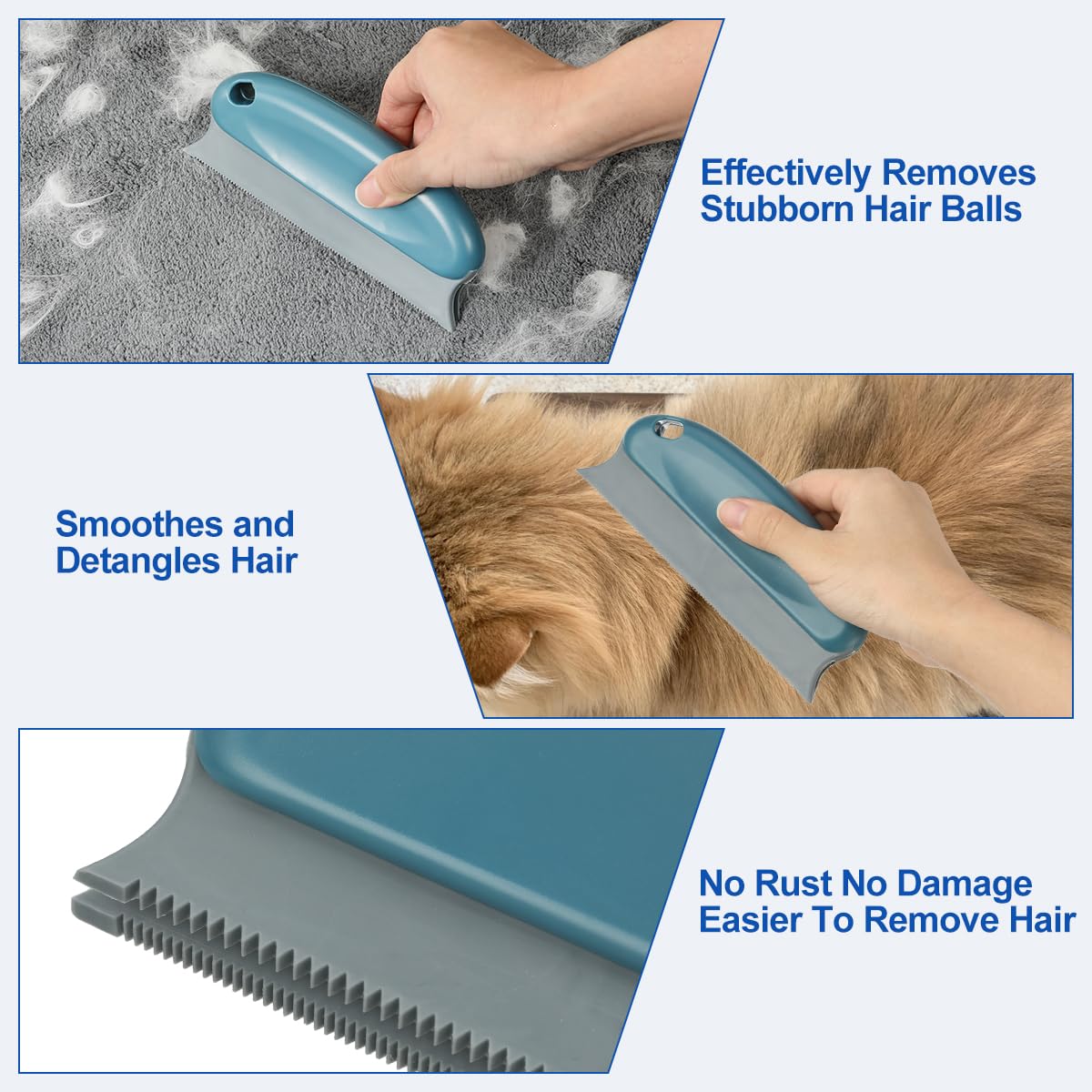 Effectively Removes Stubborn Hair Balls

Smoothes and Detangles Hair

No Rust No Damage Easier To Remove Hair