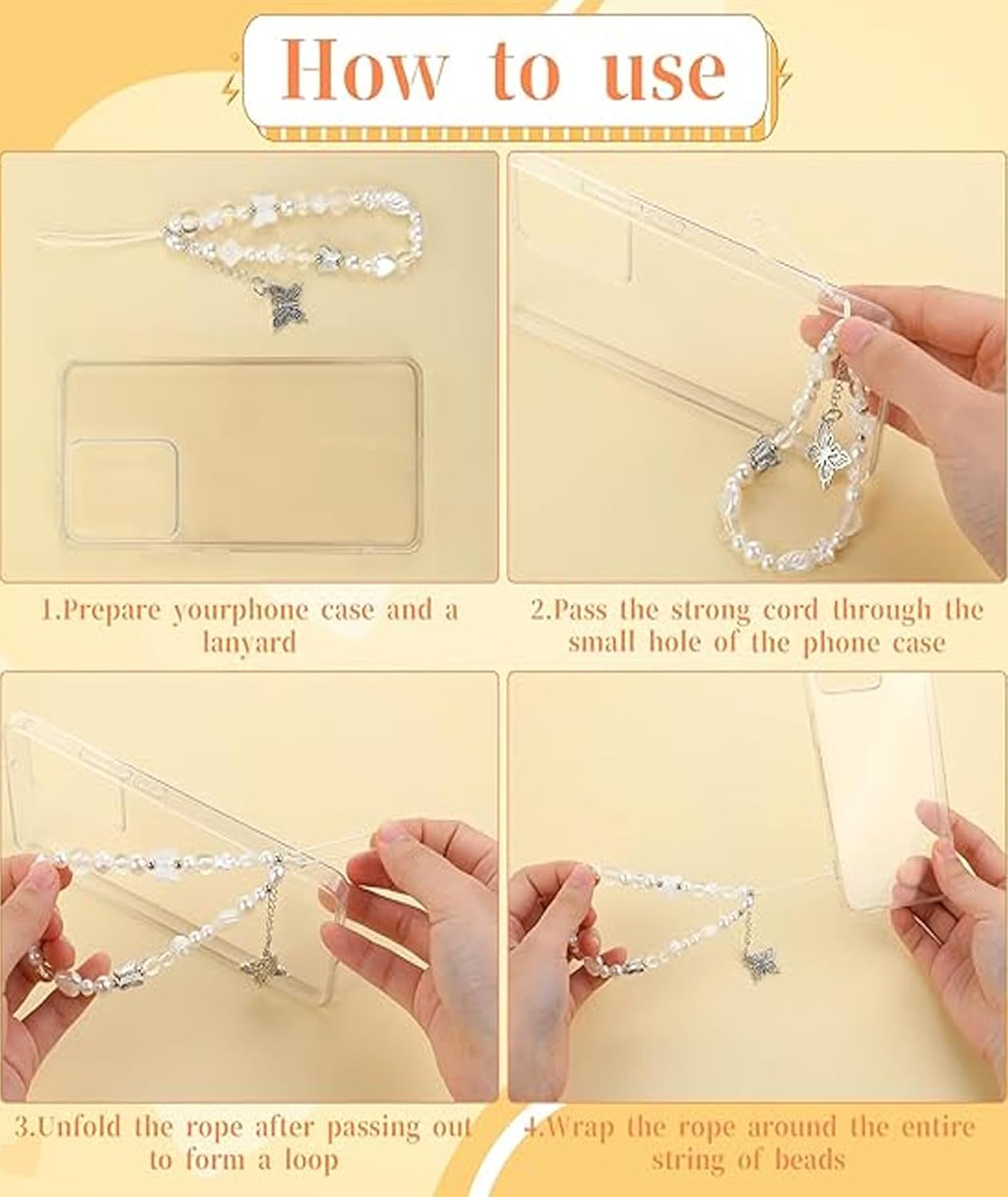 How to use

1.Prepare yourphone case and a lanyard

2.Pass the strong cord through the small hole of the phone case

3.Unfold the rope after passing out to form a loop

4.Wrap the rope around the entire string of beads