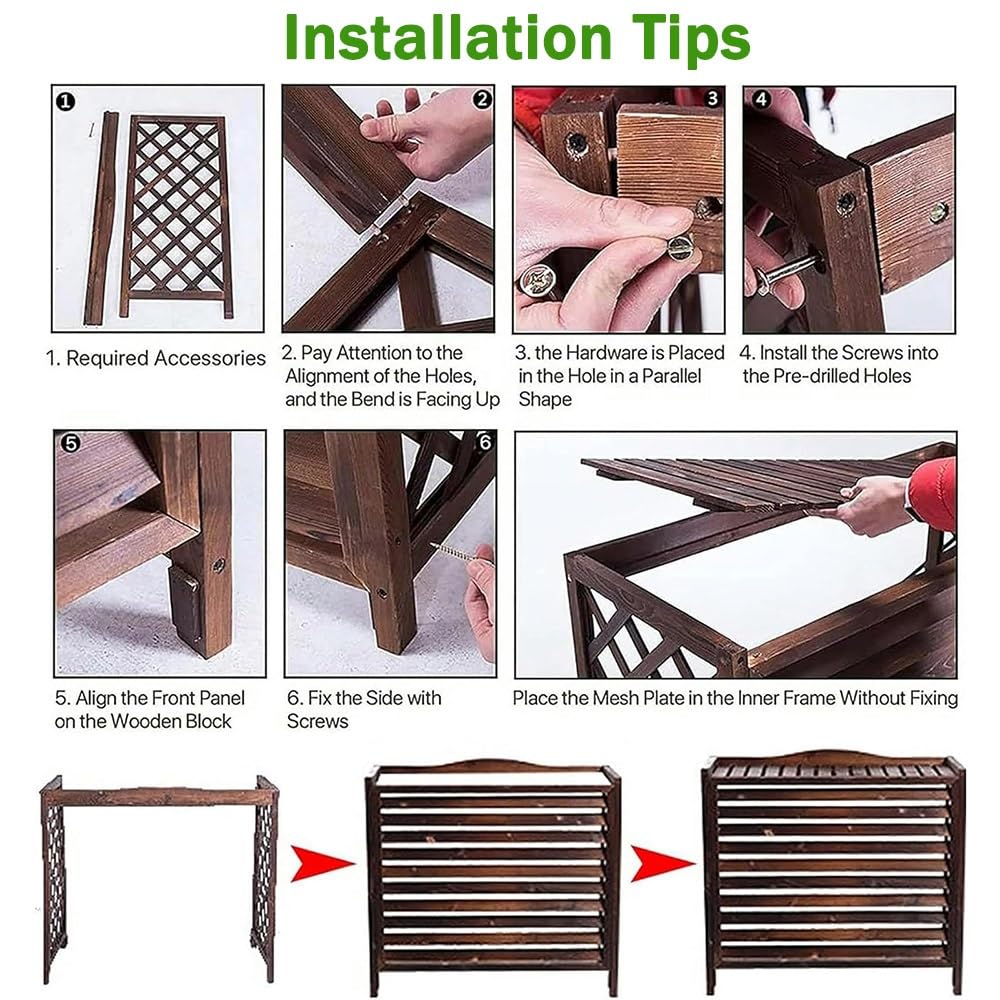 Installation Tips

1
2
3
4

1. Required Accessories

2. Pay Attention to the Alignment of the Holes, and the Bend is Facing Up

3. the Hardware is Placed in the Hole in a Parallel Shape

4. Install the Screws into the Pre-drilled Holes

5
6

5. Align the Front Panel on the Wooden Block

6. Fix the Side with Screws

Place the Mesh Plate in the Inner Frame Without Fixing