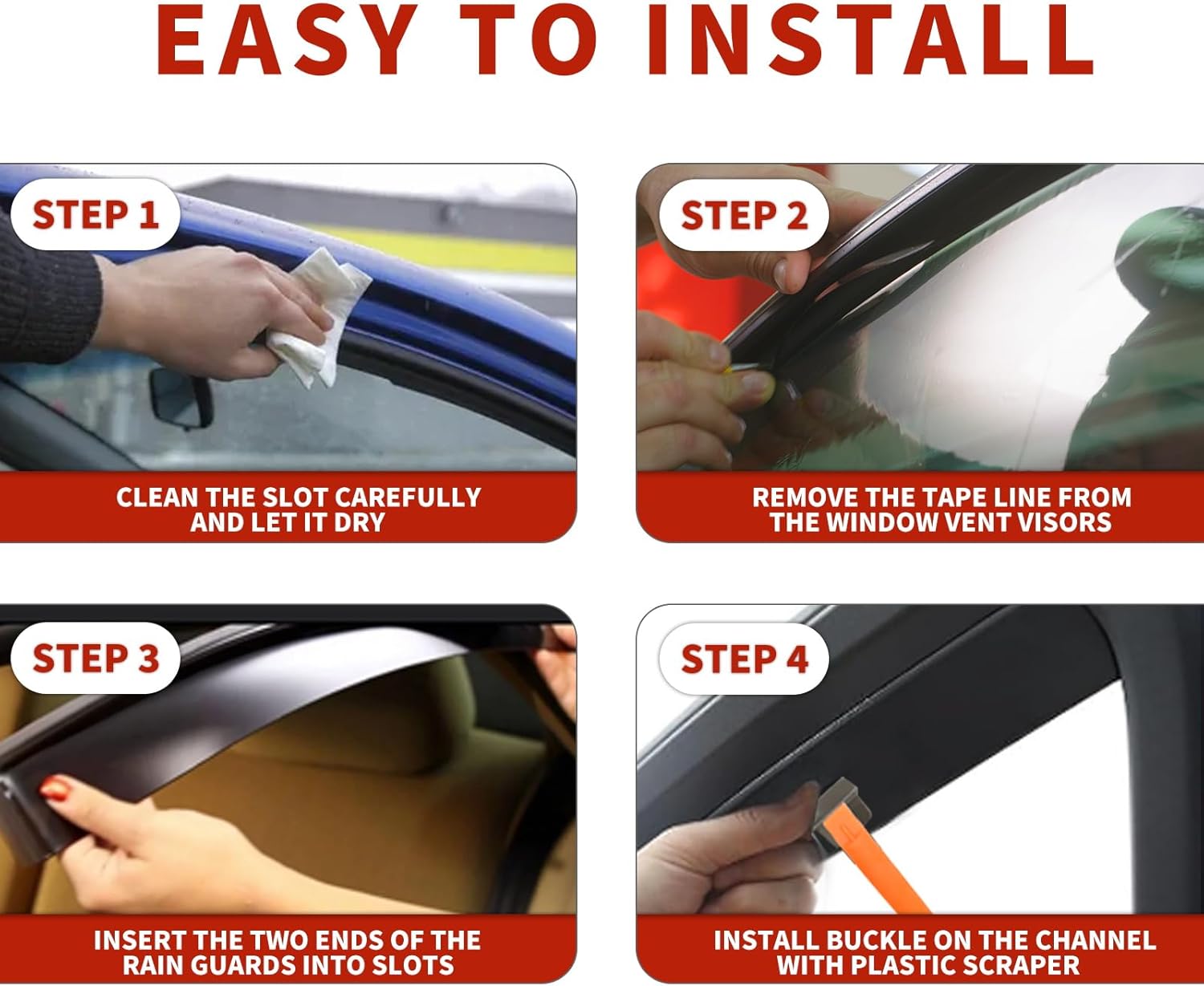 EASY TO INSTALL

STEP 1

CLEAN THE SLOT CAREFULLY AND LET IT DRY

STEP 2

REMOVE THE TAPE LINE FROM THE WINDOW VENT VISORS

STEP 3

INSERT THE TWO ENDS OF THE RAIN GUARDS INTO SLOTS

STEP 4

INSTALL BUCKLE ON THE CHANNEL WITH PLASTIC SCRAPER