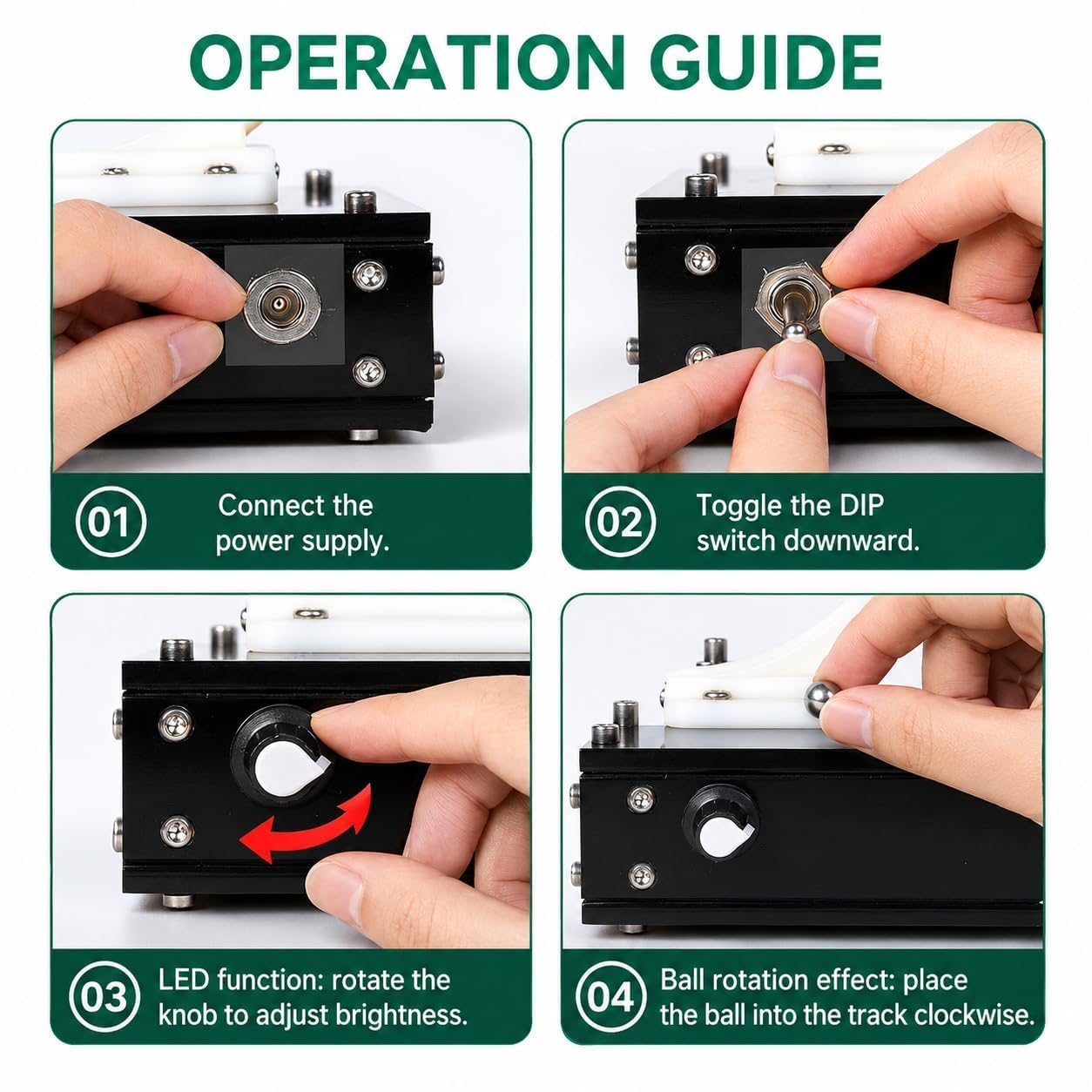 OPERATION GUIDE

01 Connect the power supply.

02 Toggle the DIP switch downward.

03 LED function: rotate the knob to adjust brightness.

04 Ball rotation effect: place the ball into the track clockwise.