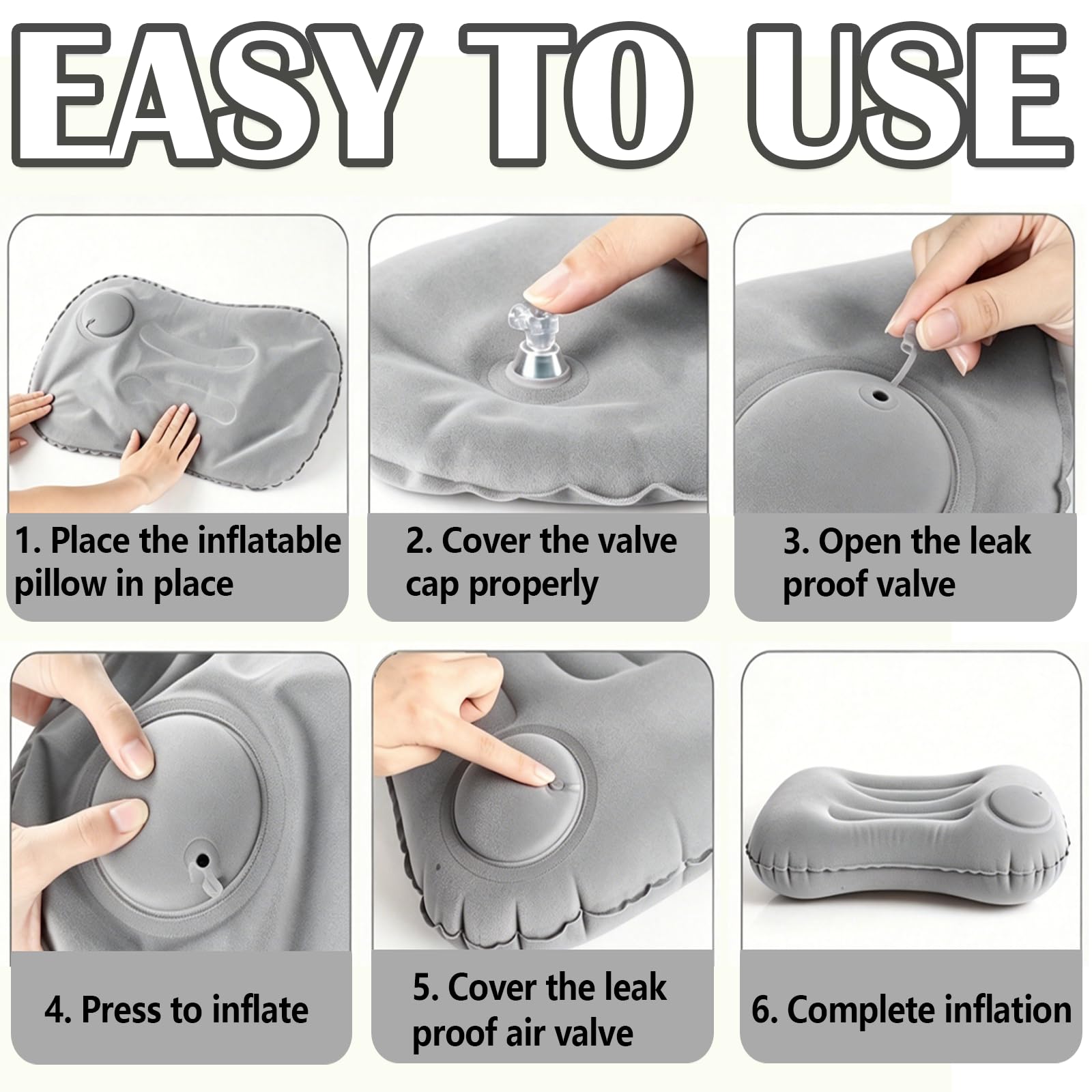 EASY TO USE

1. Place the inflatable pillow in place

2. Cover the valve cap properly

3. Open the leak proof valve

4. Press to inflate

5. Cover the leak proof air valve

6. Complete inflation