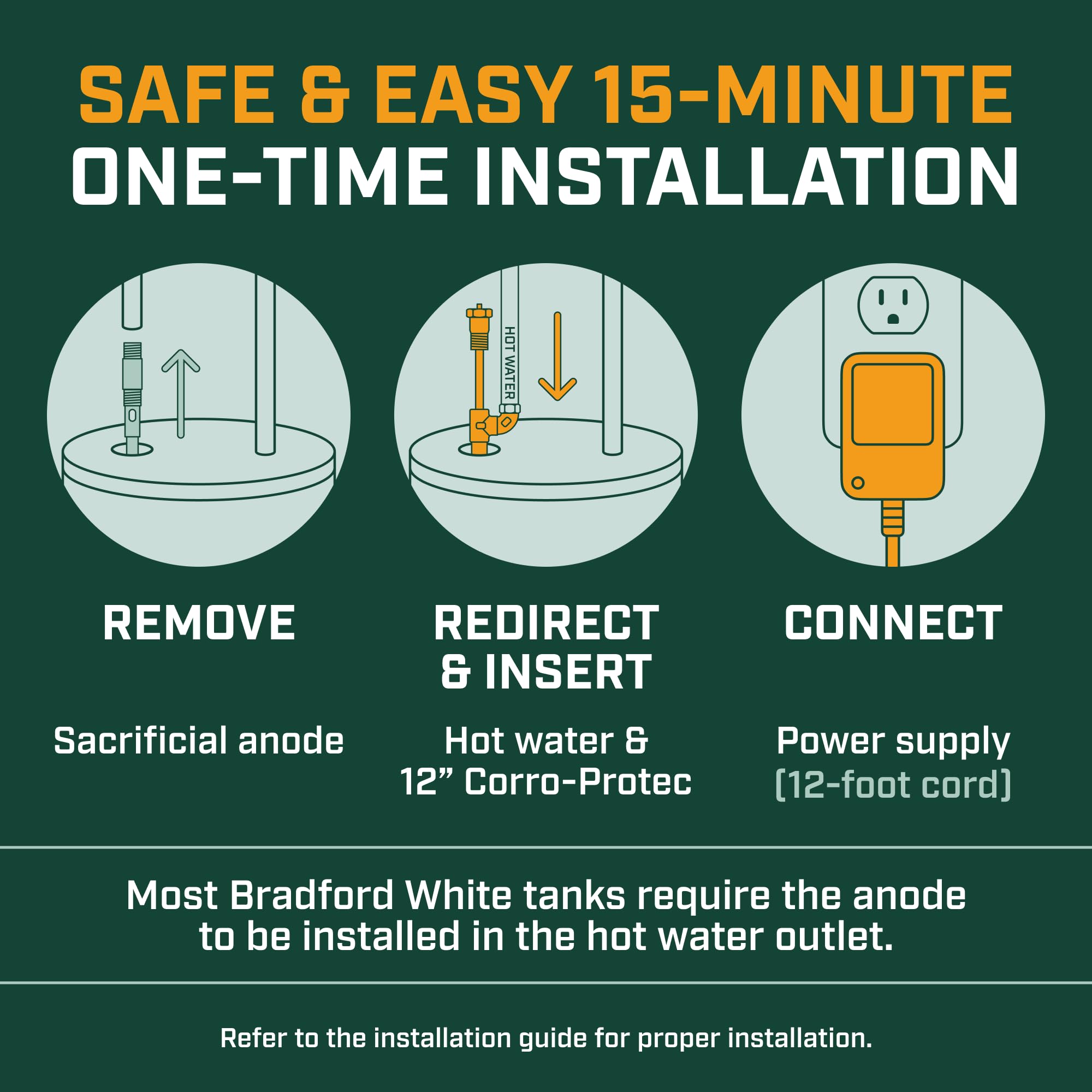 SAFE & EASY 15-MINUTE
ONE-TIME INSTALLATION

HOT WATER

REMOVE

Sacrificial anode

REDIRECT & INSERT

Hot water & 12” Corro-Protec

CONNECT

Power supply (12-foot cord)

Most Bradford White tanks require the anode to be installed in the hot water outlet.

Refer to the installation guide for proper installation.