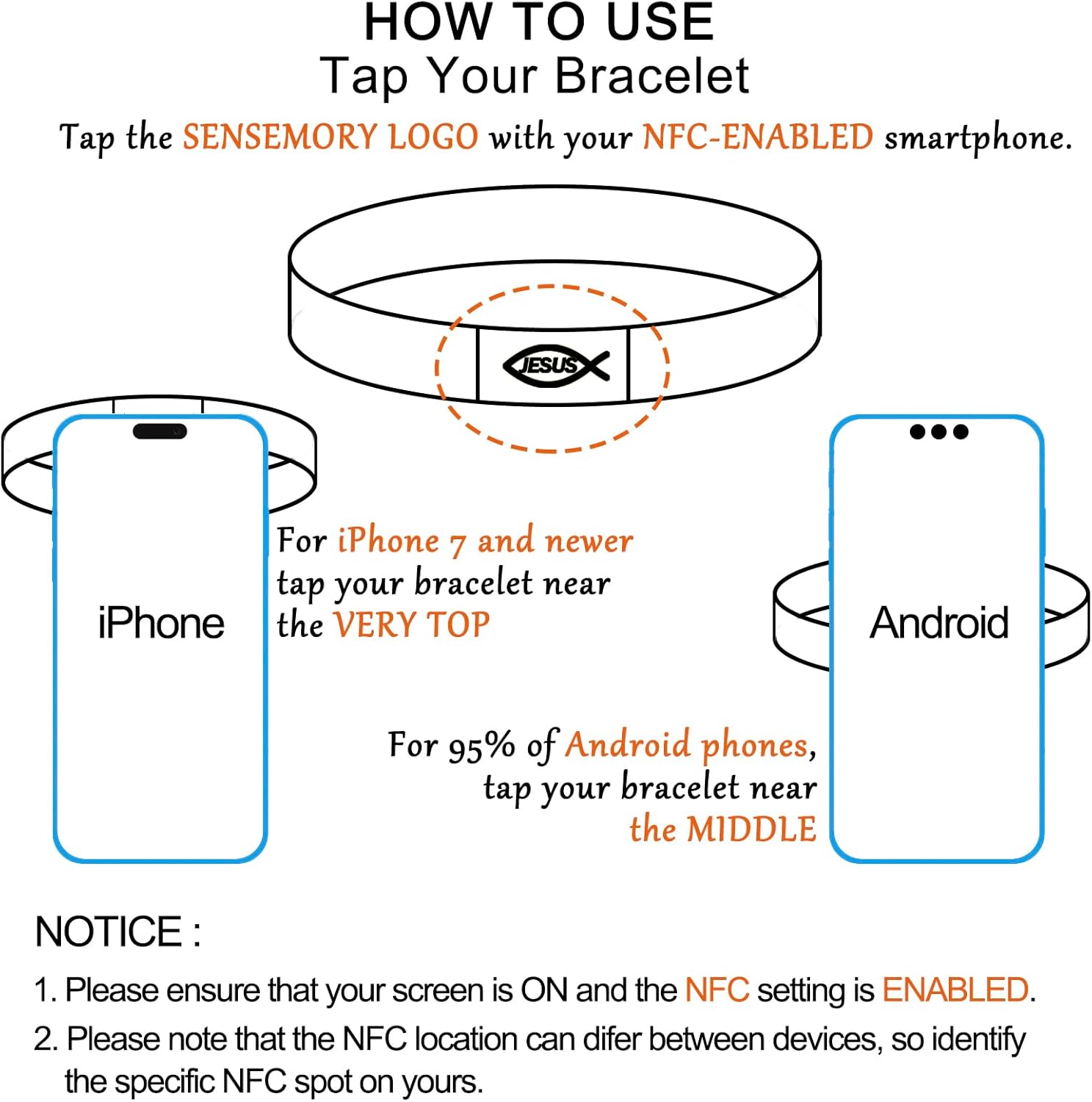 HOW TO USE
Tap Your Bracelet

Tap the SENSEMORY LOGO with your NFC-ENABLED smartphone.

JESUS

iPhone

For iPhone 7 and newer tap your bracelet near the VERY TOP

Android

For 95% of Android phones, tap your bracelet near the MIDDLE

NOTICE :

1. Please ensure that your screen is ON and the NFC setting is ENABLED.

2. Please note that the NFC location can difer between devices, so identify the specific NFC spot on yours.