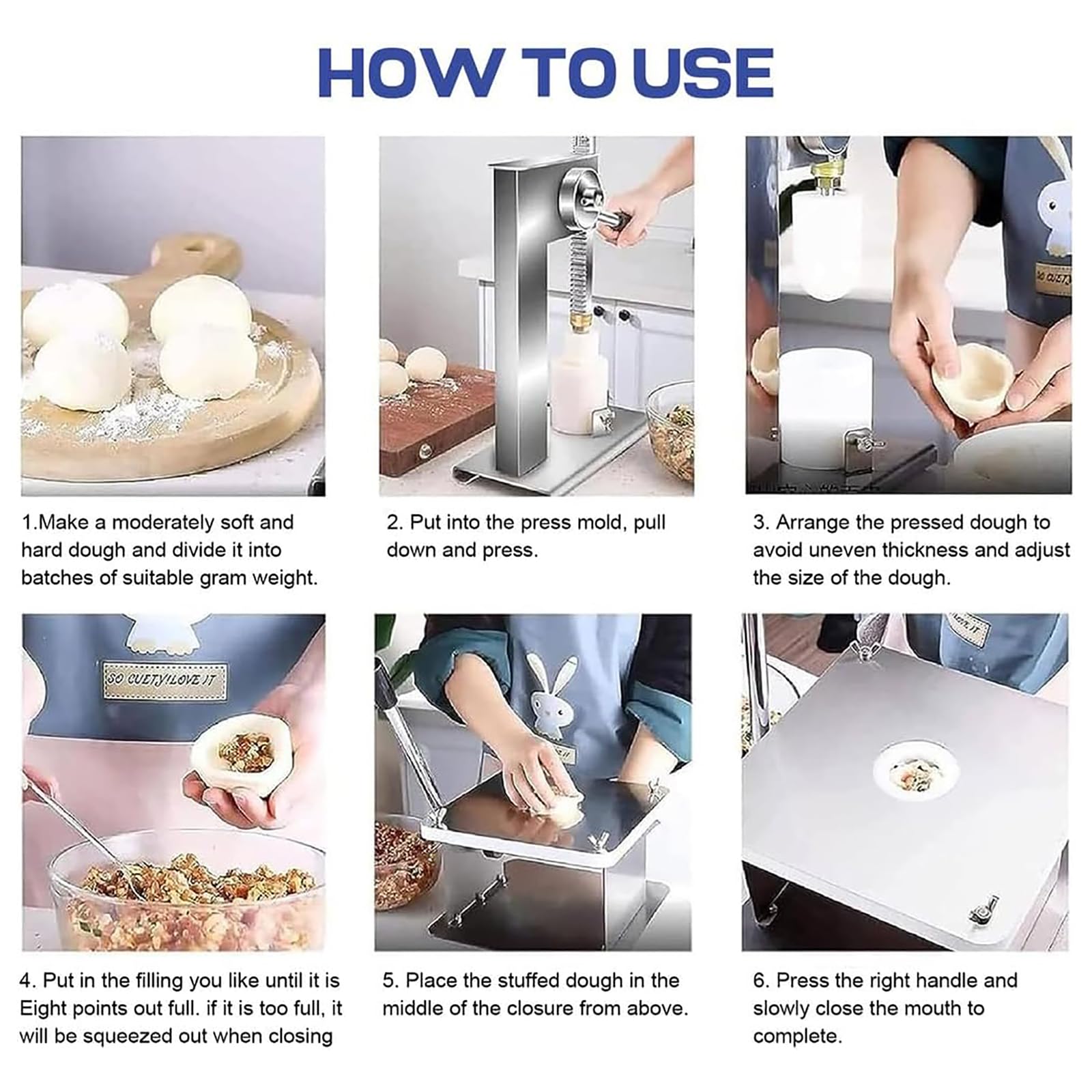 HOW TO USE

SO CUETY

1.Make a moderately soft and hard dough and divide it into batches of suitable gram weight.

2. Put into the press mold, pull down and press.

3. Arrange the pressed dough to avoid uneven thickness and adjust the size of the dough.

SO CUETY!LOVE IT

4. Put in the filling you like until it is Eight points out full. if it is too full, it will be squeezed out when closing

5. Place the stuffed dough in the middle of the closure from above.

6. Press the right handle and slowly close the mouth to complete.