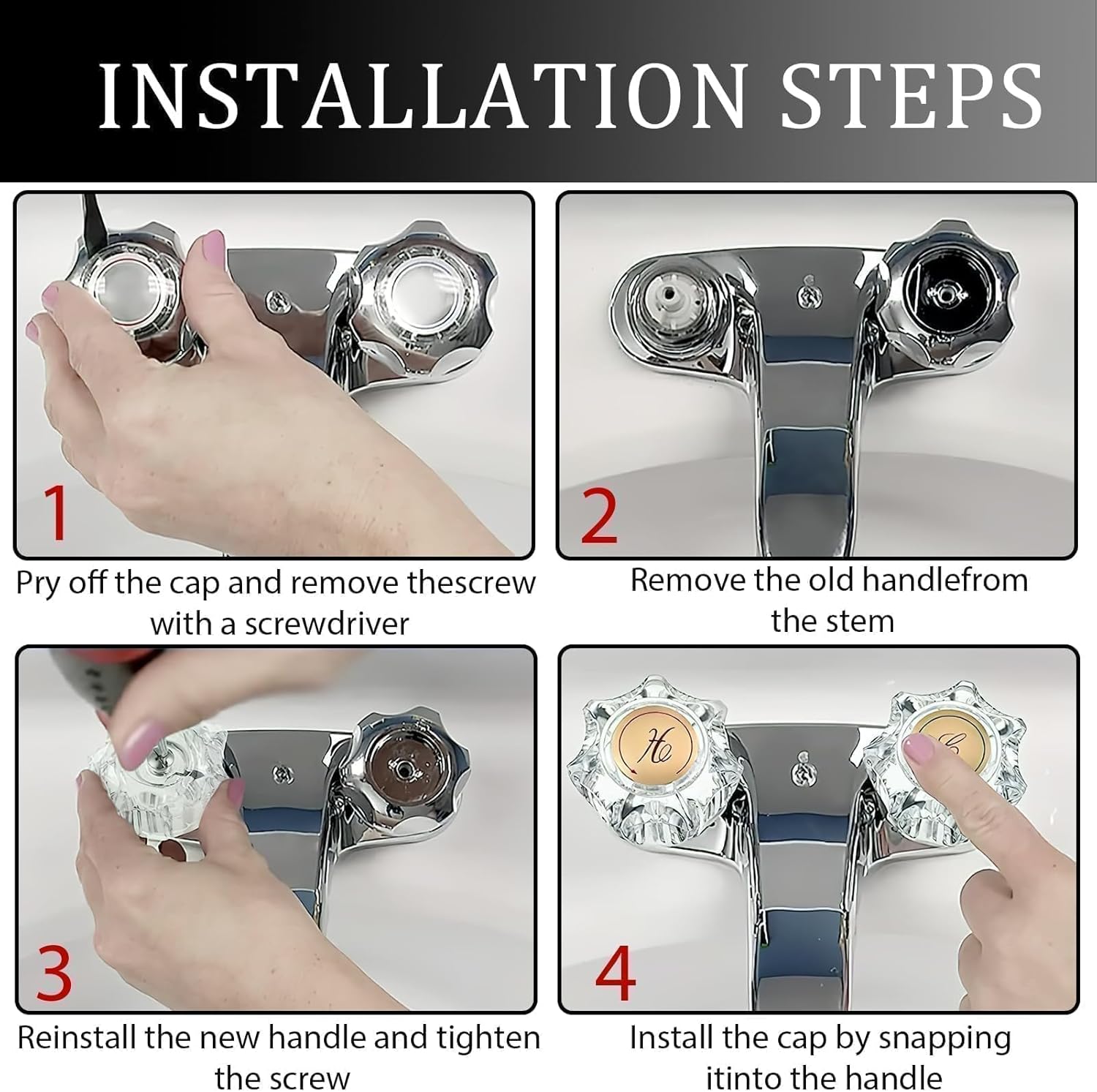 INSTALLATION STEPS

1

Pry off the cap and remove thescrew with a screwdriver

2

Remove the old handlefrom the stem

3

Reinstall the new handle and tighten the screw

H

C

4

Install the cap by snapping itinto the handle