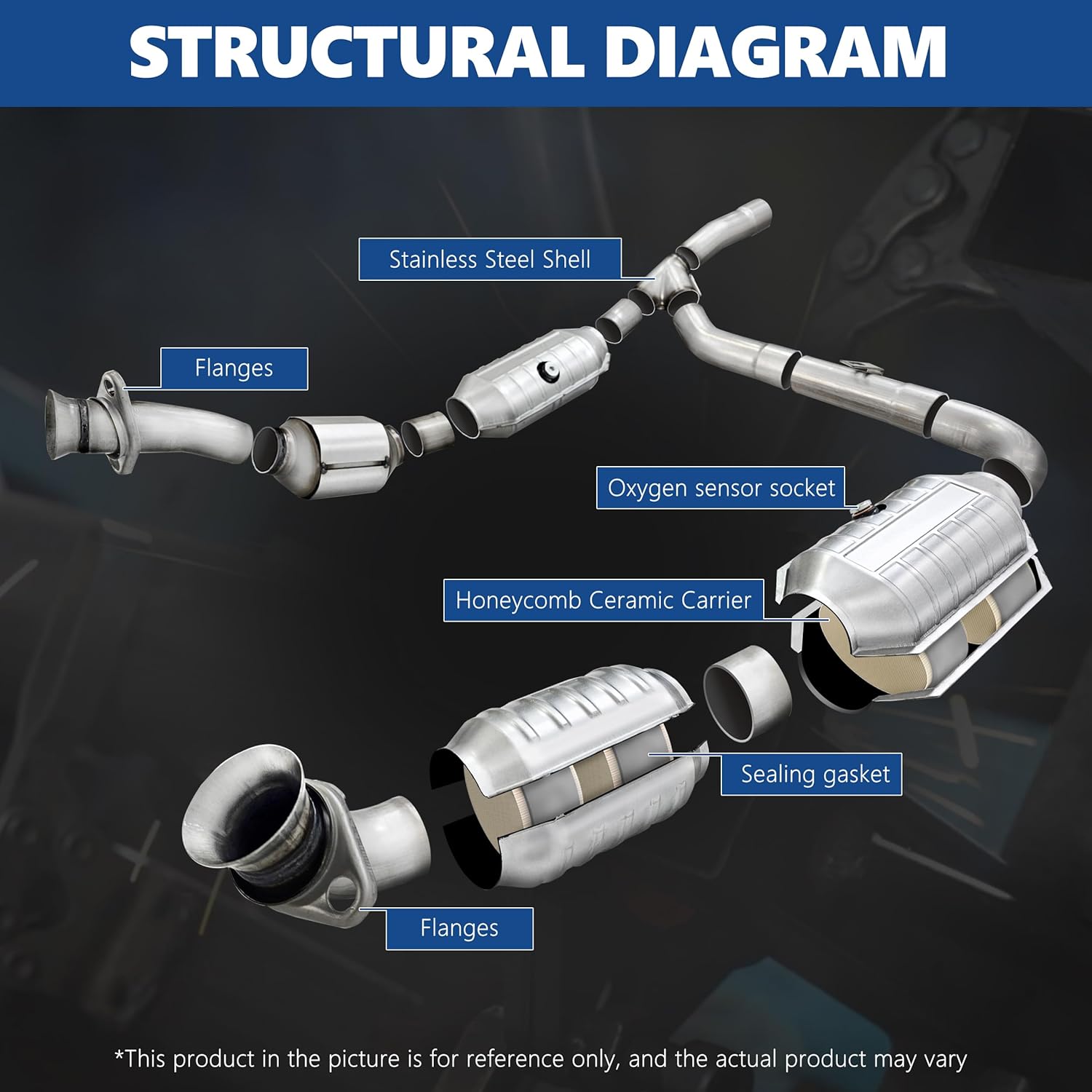 STRUCTURAL DIAGRAM

Stainless Steel Shell

Flanges

Oxygen sensor socket

Honeycomb Ceramic Carrier

Sealing gasket

Flanges

*This product in the picture is for reference only, and the actual product may vary