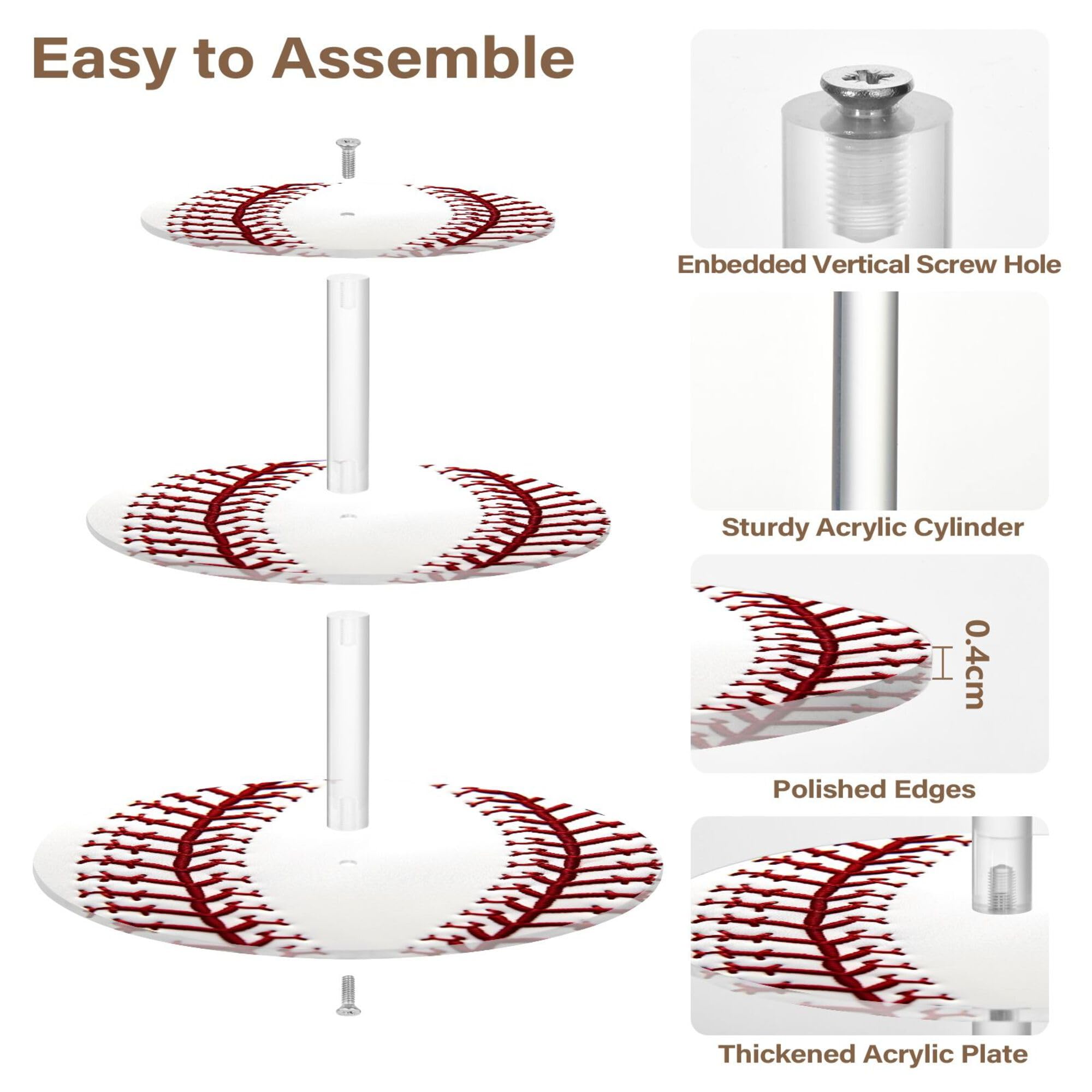 Easy to Assemble

Enbedded Vertical Screw Hole

Sturdy Acrylic Cylinder

0.4cm

Polished Edges

Thickened Acrylic Plate