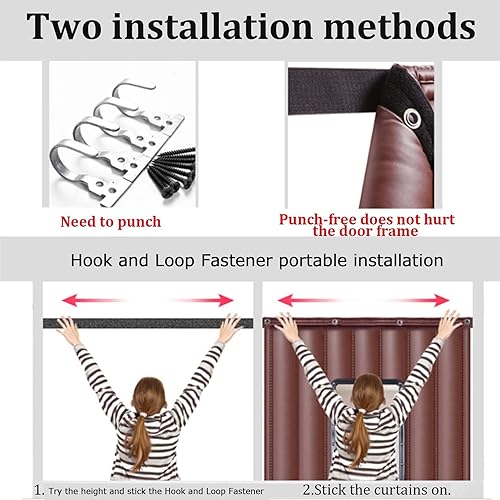 Two installation methods

Need to punch

Punch-free does not hurt the door frame

Hook and Loop Fastener portable installation

1. Try the height and stick the Hook and Loop Fastener

2.Stick the curtains on.