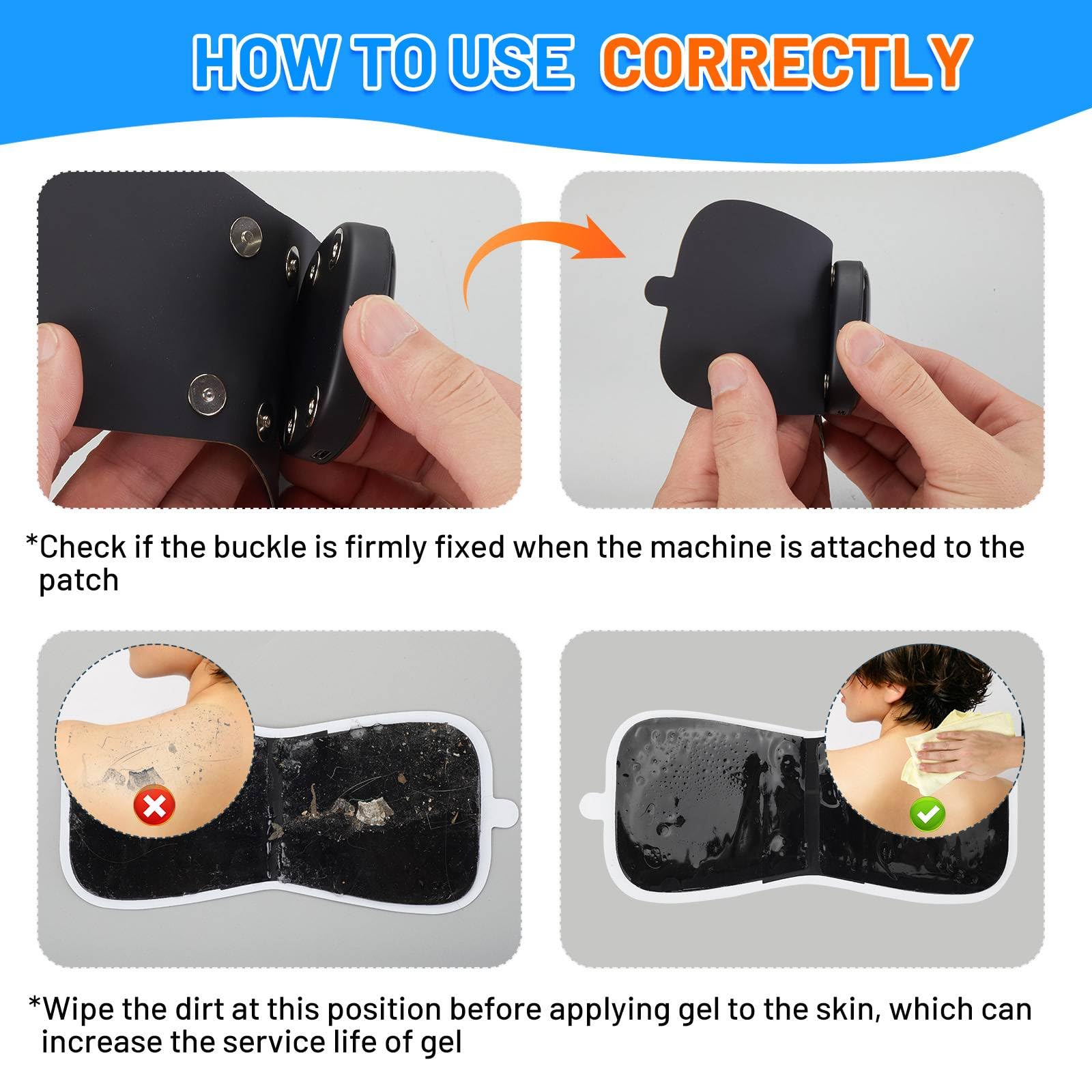 HOW TO USE CORRECTLY

*Check if the buckle is firmly fixed when the machine is attached to the patch

*Wipe the dirt at this position before applying gel to the skin, which can increase the service life of gel