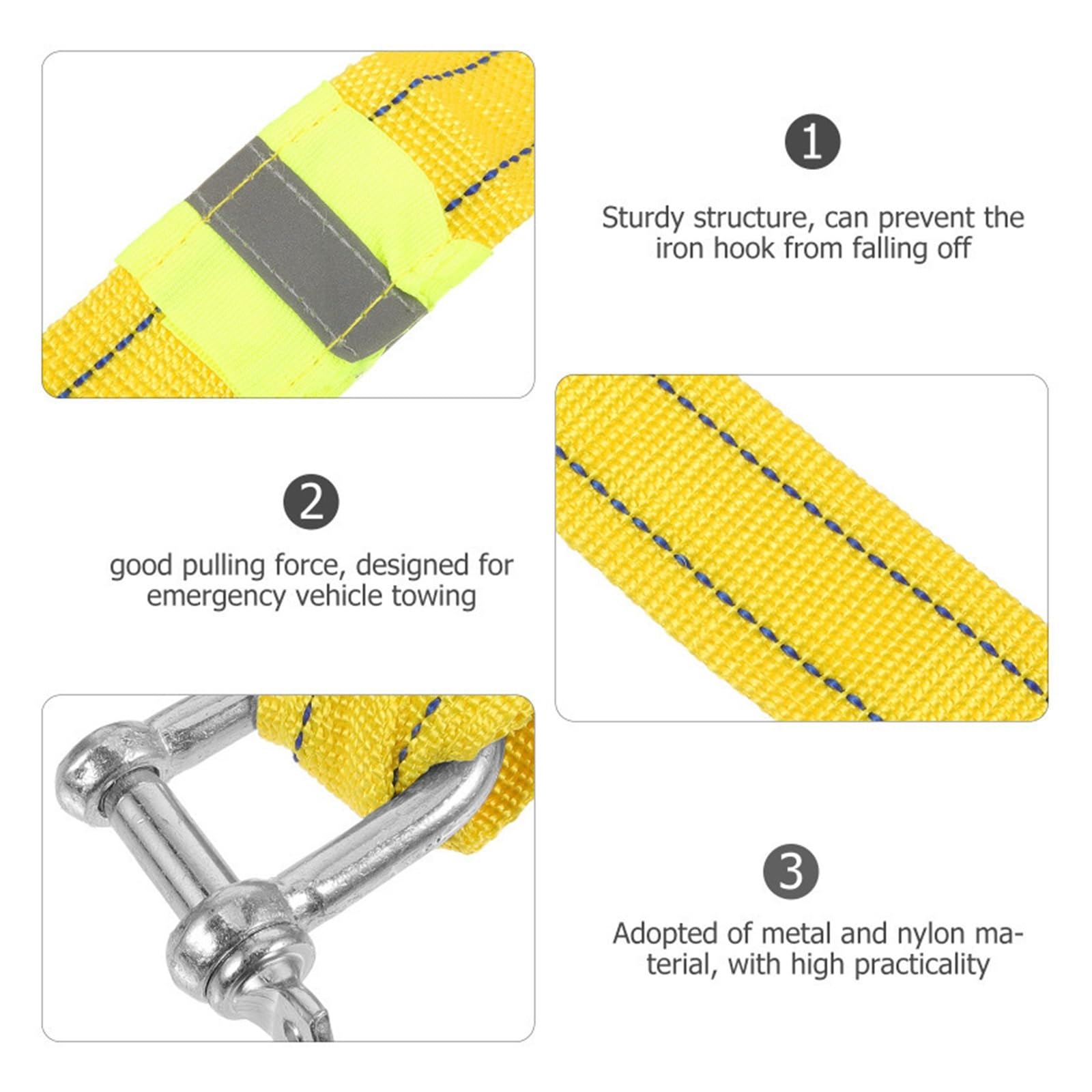 1

Sturdy structure, can prevent the iron hook from falling off

2

good pulling force, designed for emergency vehicle towing

3

Adopted of metal and nylon material, with high practicality