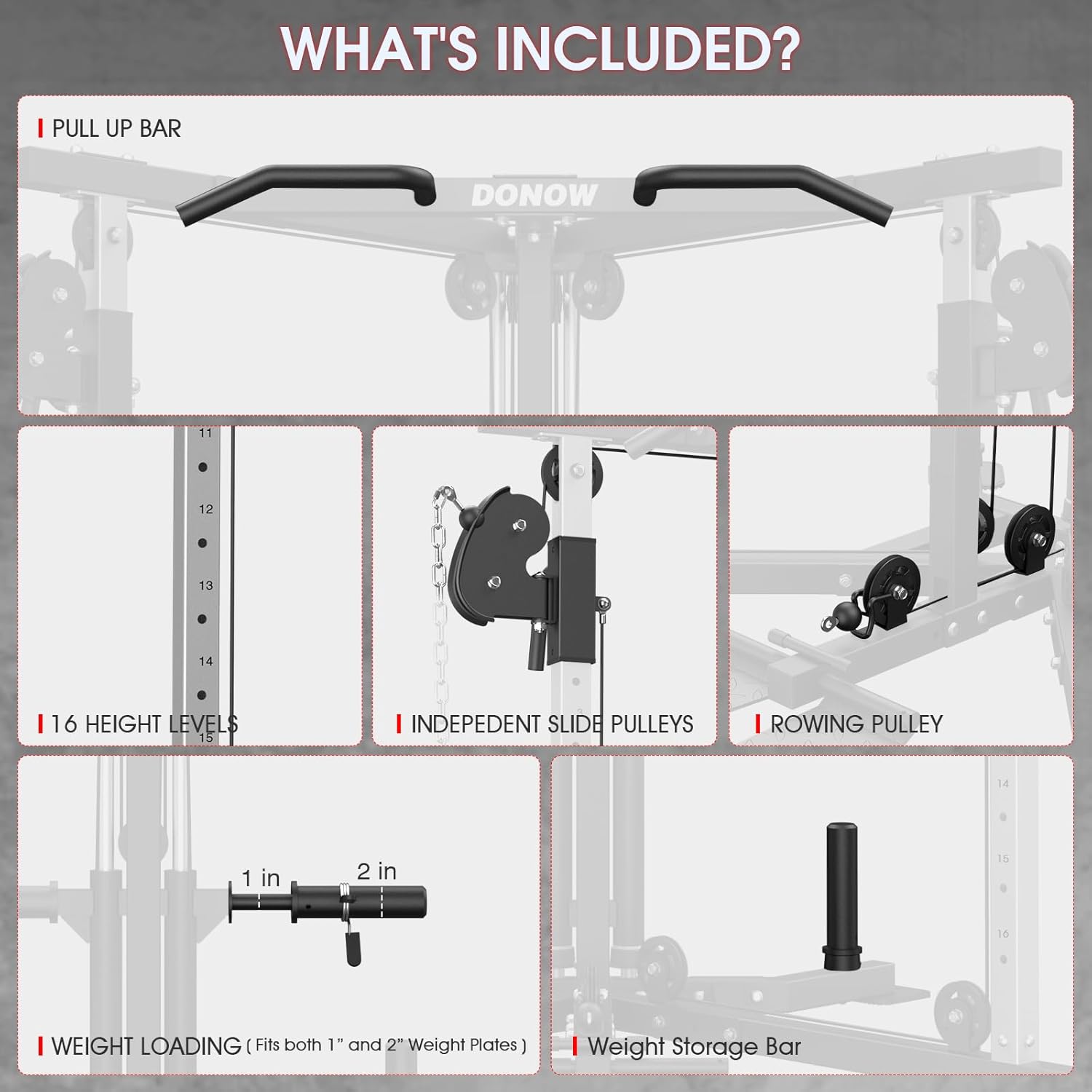 WHAT'S INCLUDED?

PULL UP BAR

DONOW

11
12
13
14
15

16 HEIGHT LEVELS

INDEPEDENT SLIDE PULLEYS

ROWING PULLEY

1 in
2 in

WEIGHT LOADING ( Fits both 1" and 2" Weight Plates )

14
15
16

Weight Storage Bar