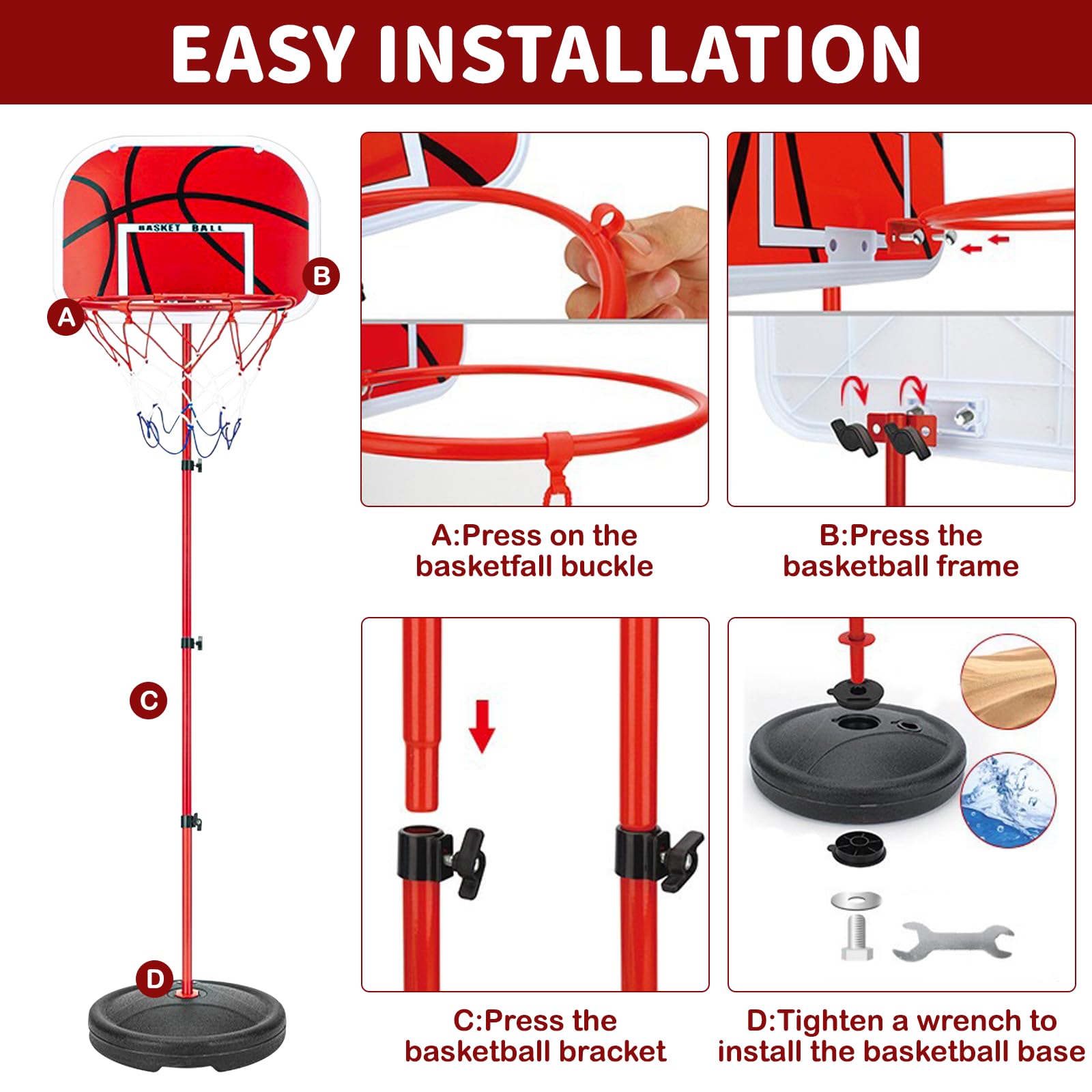 EASY INSTALLATION

BASKET BALL

B

A

C

D

A:Press on the basketfall buckle

B:Press the basketball frame

C:Press the basketball bracket

D:Tighten a wrench to install the basketball base