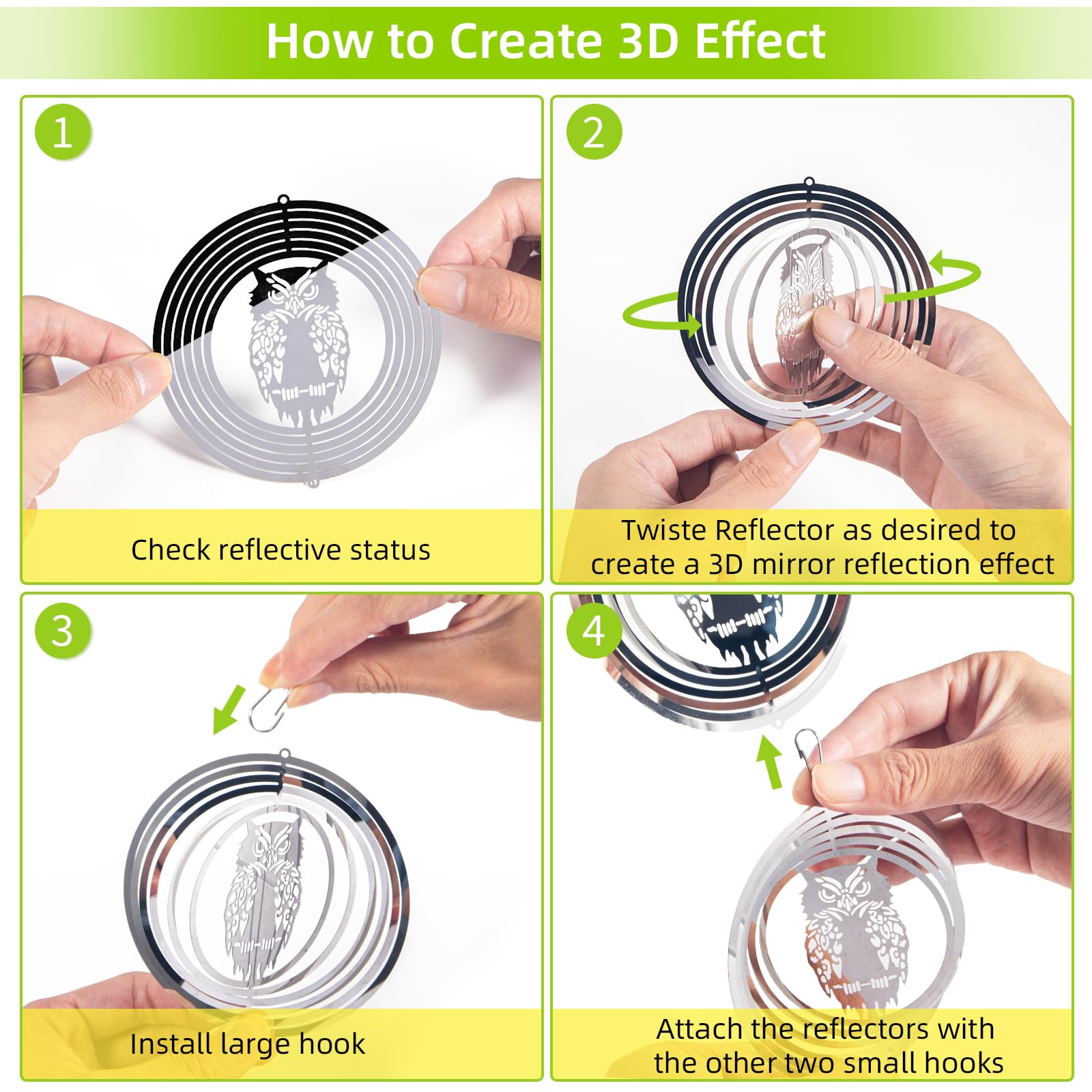 How to Create 3D Effect

1

Check reflective status

2

Twiste Reflector as desired to create a 3D mirror reflection effect

3

Install large hook

4

Attach the reflectors with the other two small hooks