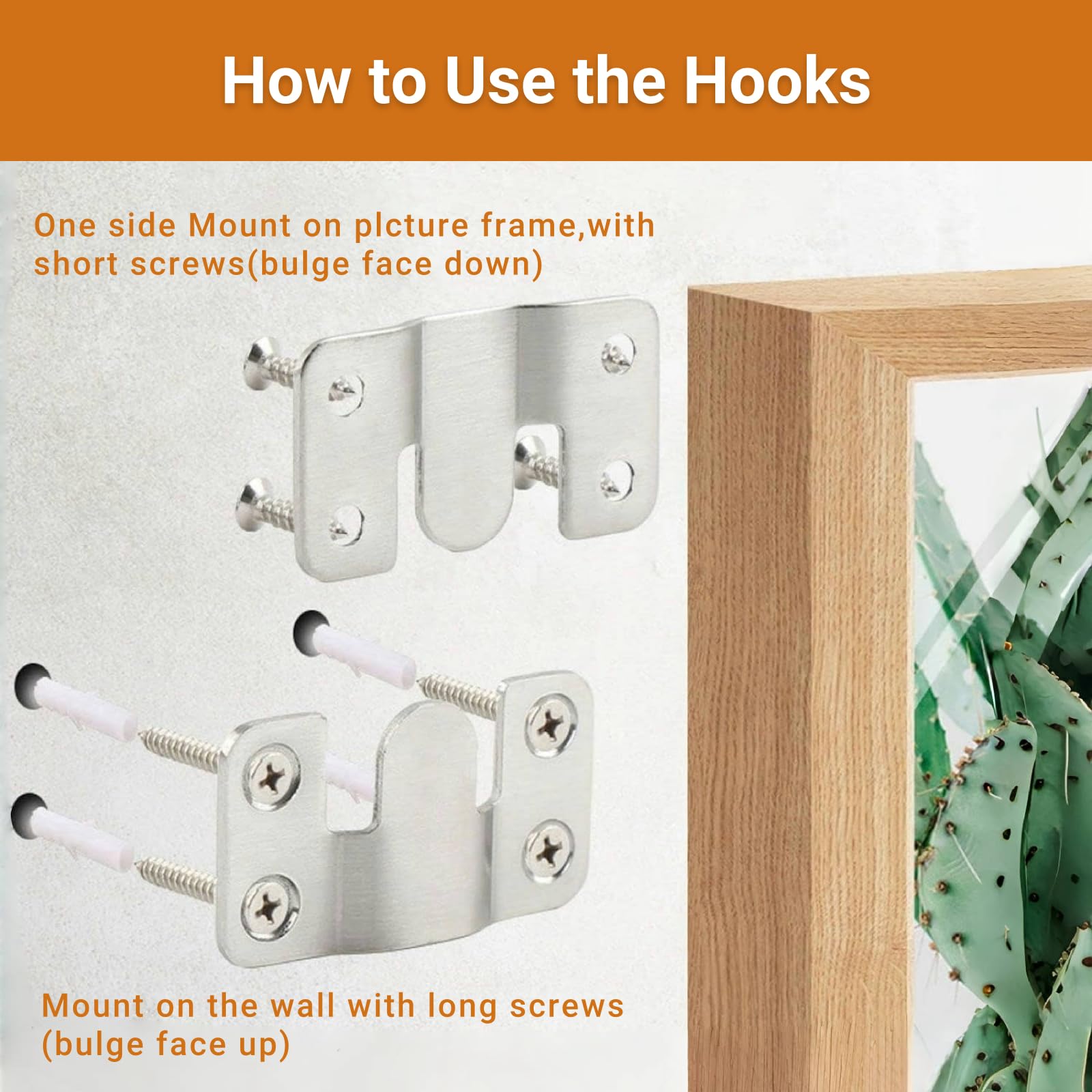 How to Use the Hooks

One side Mount on plcture frame,with short screws(bulge face down)

Mount on the wall with long screws (bulge face up)