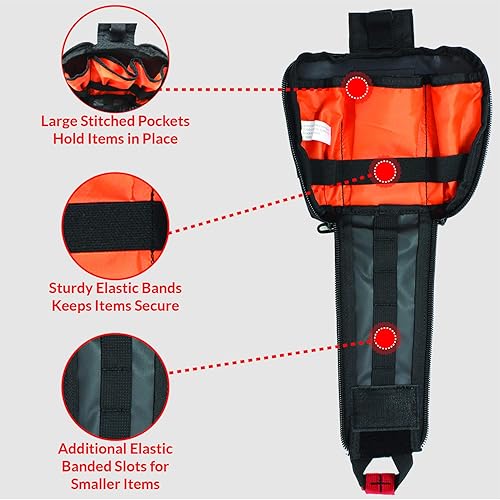 Large Stitched Pockets Hold Items in Place

Sturdy Elastic Bands Keeps Items Secure

Additional Elastic Banded Slots for Smaller Items