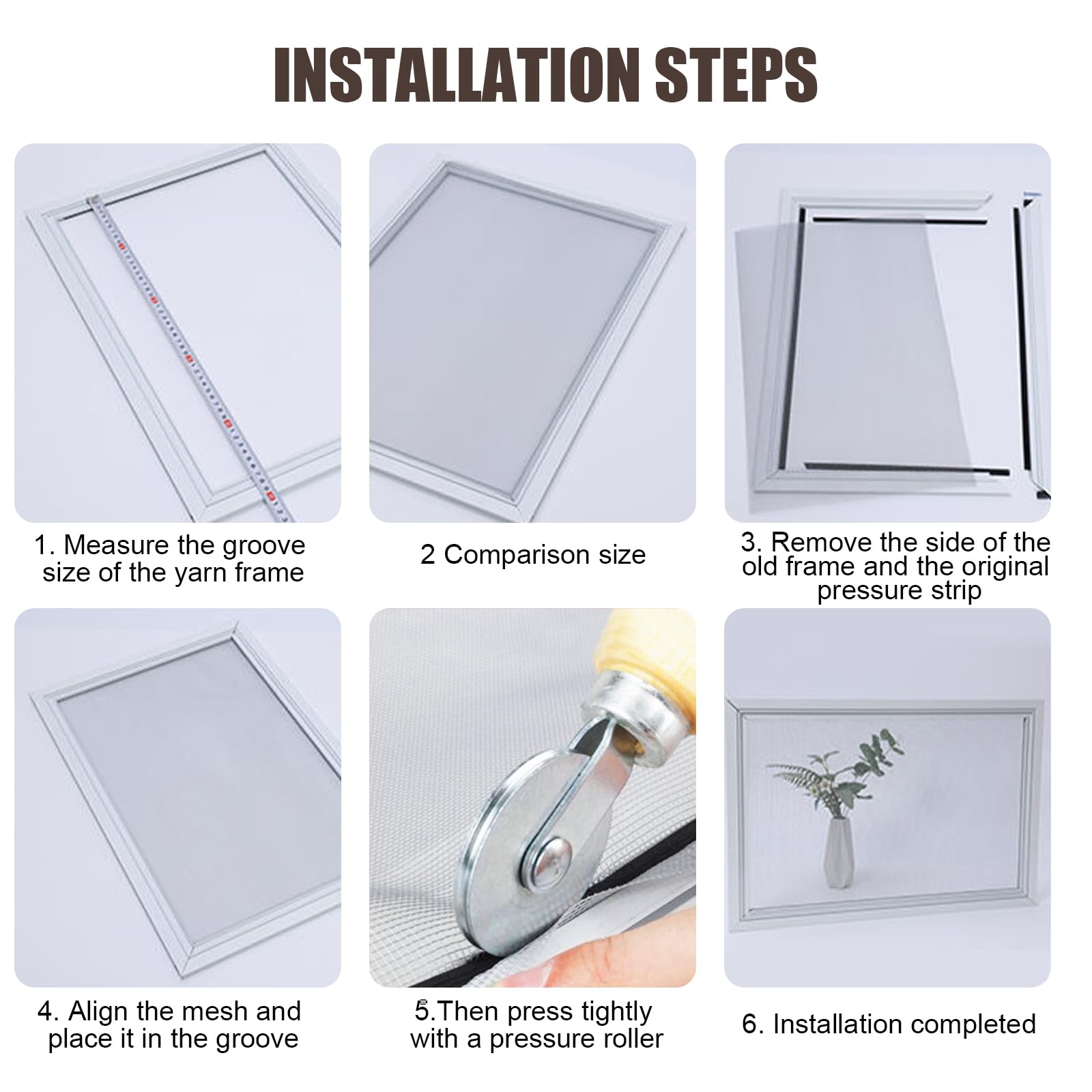 INSTALLATION STEPS

1. Measure the groove size of the yarn frame

2 Comparison size

3. Remove the side of the old frame and the original pressure strip

4. Align the mesh and place it in the groove

5.Then press tightly with a pressure roller

6. Installation completed