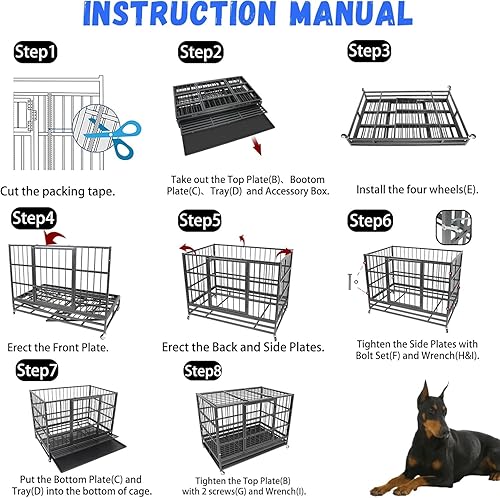 INSTRUCTION MANUAL

Step1

Cut the packing tape.

Step2

Take out the Top Plate(B)、Bootom Plate(C)、Tray(D) and Accessory Box.

Step3

Install the four wheels(E).

Step4

Erect the Front Plate.

Step5

Erect the Back and Side Plates.

Step6

Tighten the Side Plates with Bolt Set(F) and Wrench(H&I).

Step7

Put the Bottom Plate(C) and Tray(D) into the bottom of cage.

Step8

Tighten the Top Plate(B) with 2 screws(G) and Wrench(I).