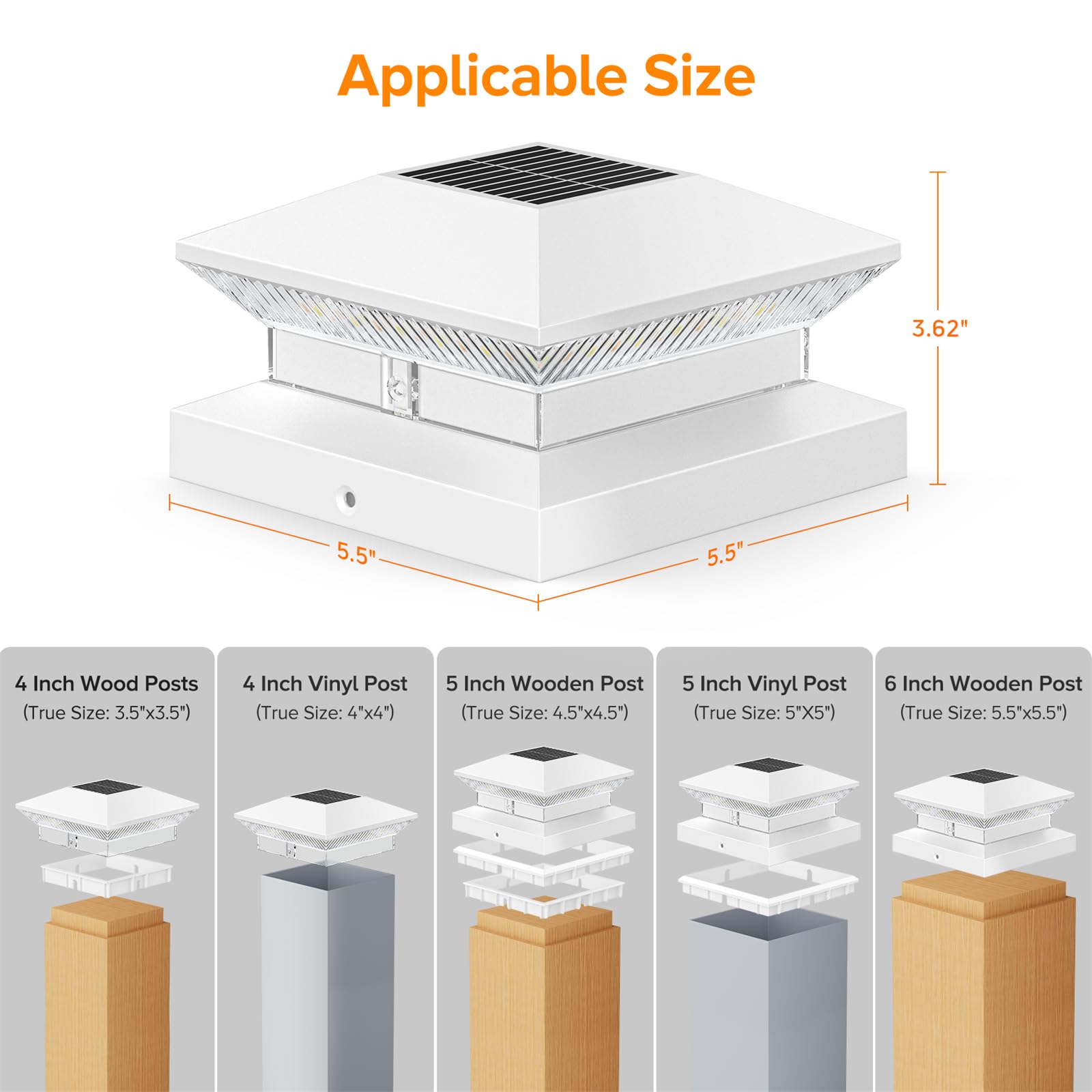 Applicable Size

3.62"

5.5"

5.5"

4 Inch Wood Posts
(True Size: 3.5"x3.5")

4 Inch Vinyl Post
(True Size: 4"x4")

5 Inch Wooden Post
(True Size: 4.5"x4.5")

5 Inch Vinyl Post
(True Size: 5"X5")

6 Inch Wooden Post
(True Size: 5.5"x5.5")