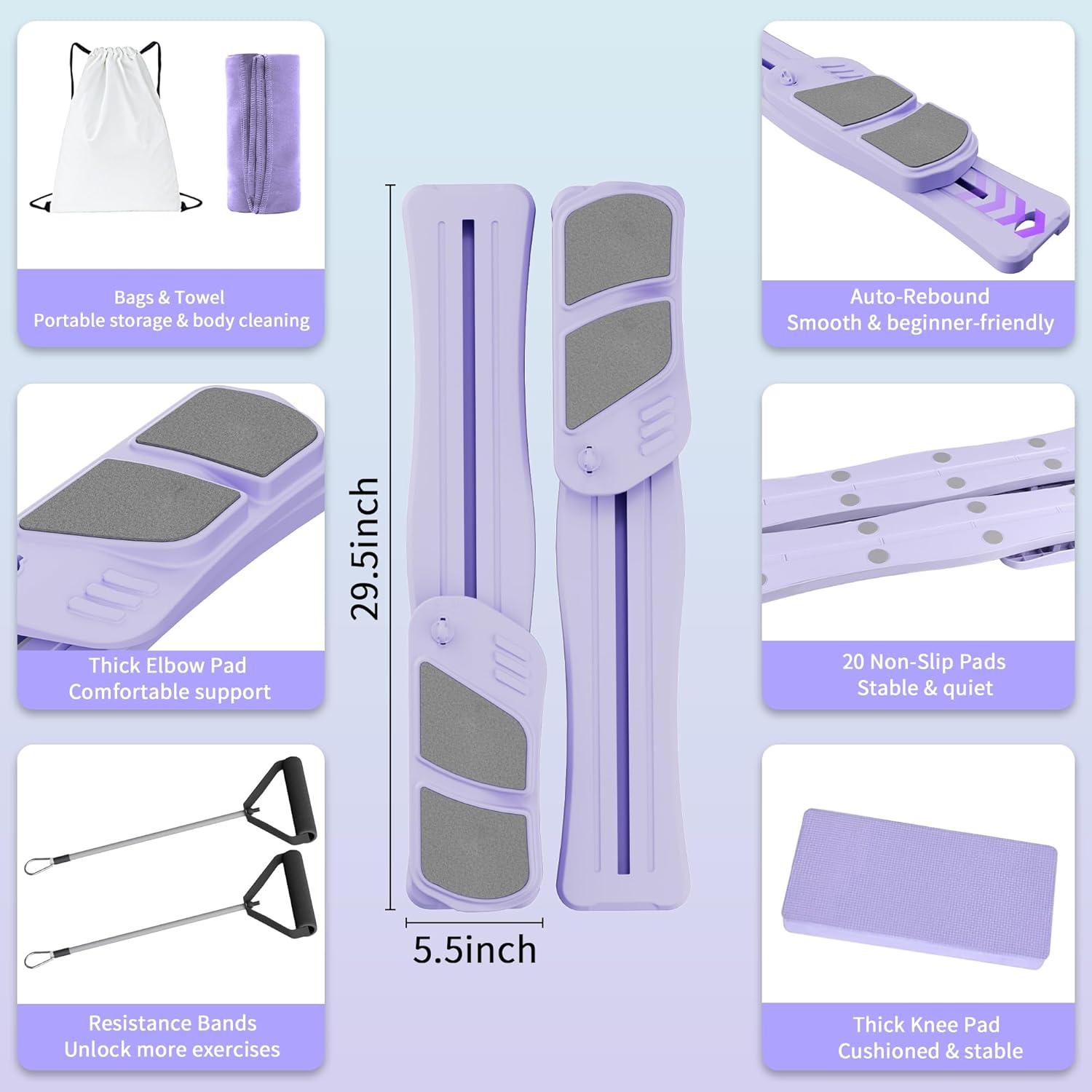 Bags & Towel
Portable storage & body cleaning

Thick Elbow Pad
Comfortable support

Resistance Bands
Unlock more exercises

29.5inch

5.5inch

Auto-Rebound
Smooth & beginner-friendly

20 Non-Slip Pads
Stable & quiet

Thick Knee Pad
Cushioned & stable