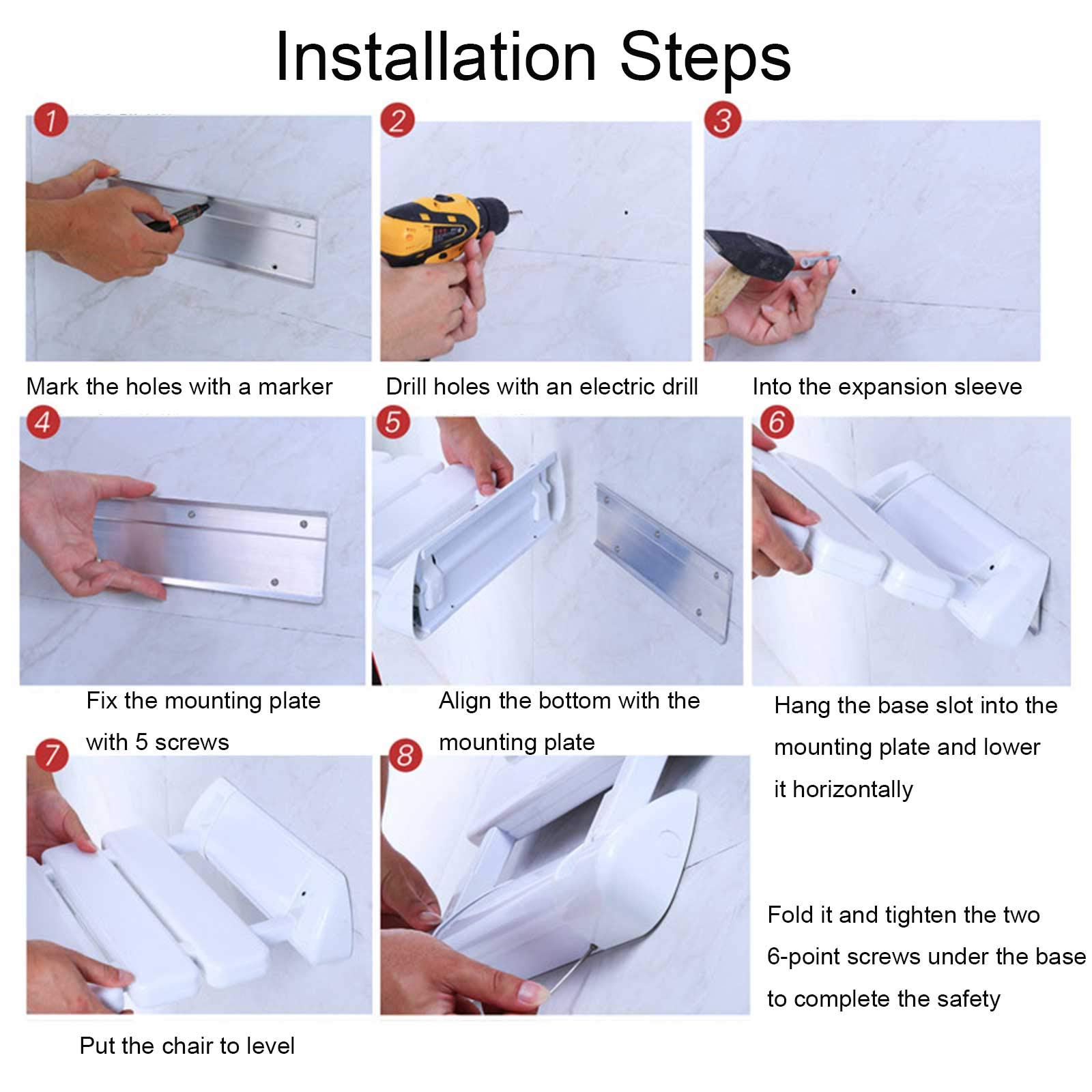 Installation Steps

1

Mark the holes with a marker

2

Drill holes with an electric drill

3

Into the expansion sleeve

4

Fix the mounting plate with 5 screws

5

Align the bottom with the mounting plate

6

Hang the base slot into the mounting plate and lower it horizontally

7

Put the chair to level

8

Fold it and tighten the two 6-point screws under the base to complete the safety