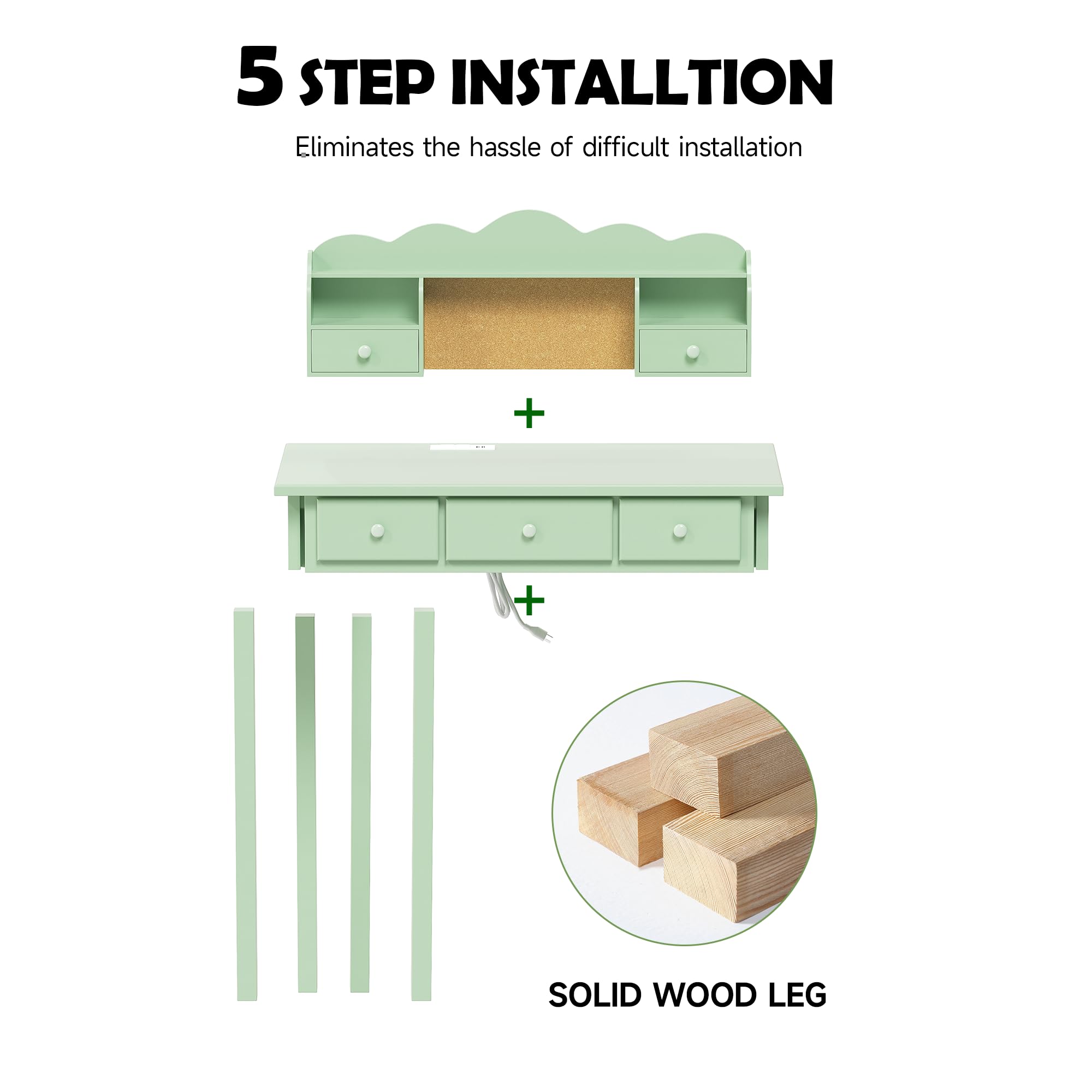 5 STEP INSTALLTION

Eliminates the hassle of difficult installation

+

+

SOLID WOOD LEG