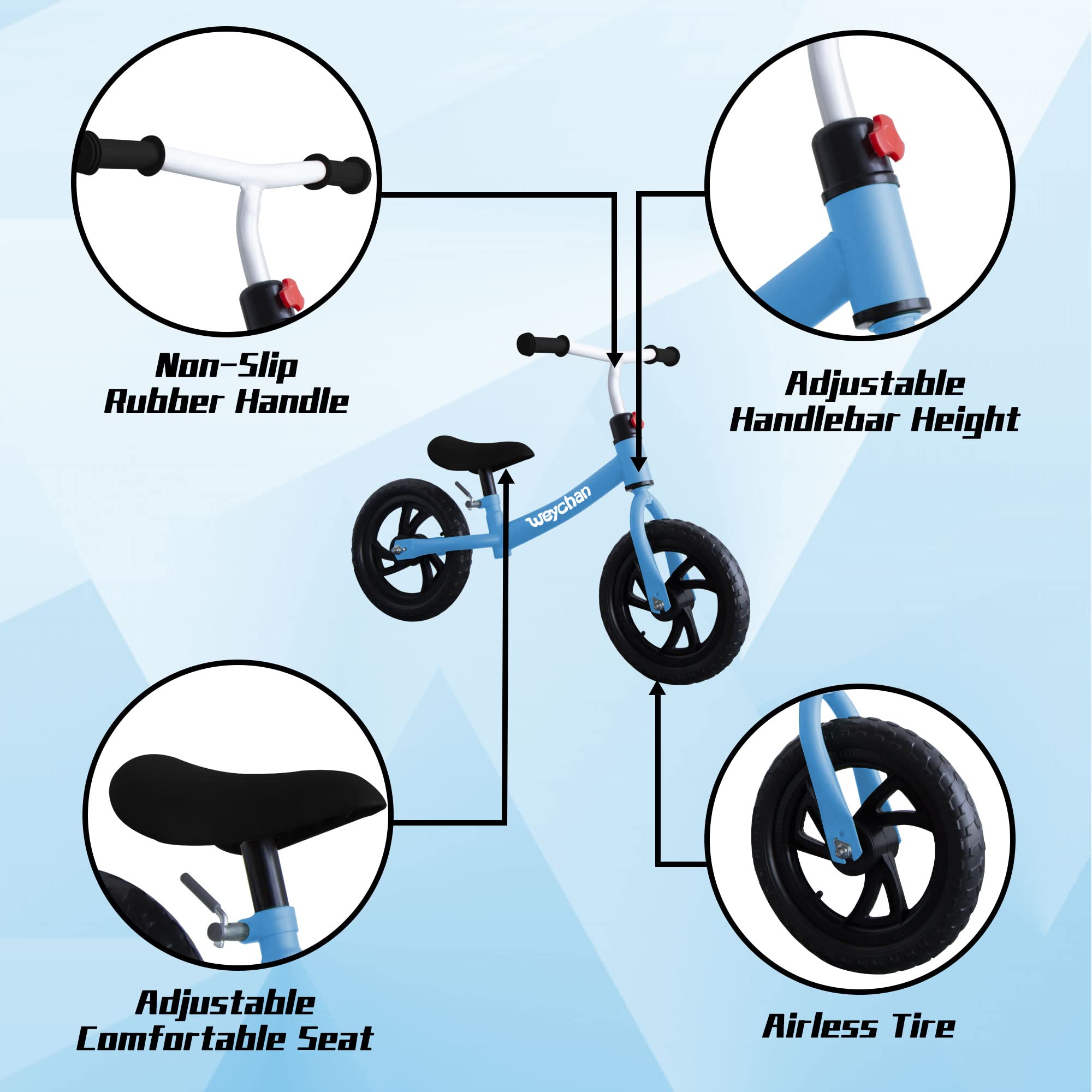 Non-Slip Rubber Handle

Adjustable Handlebar Height

weychan

Adjustable Comfortable Seat

Airless Tire