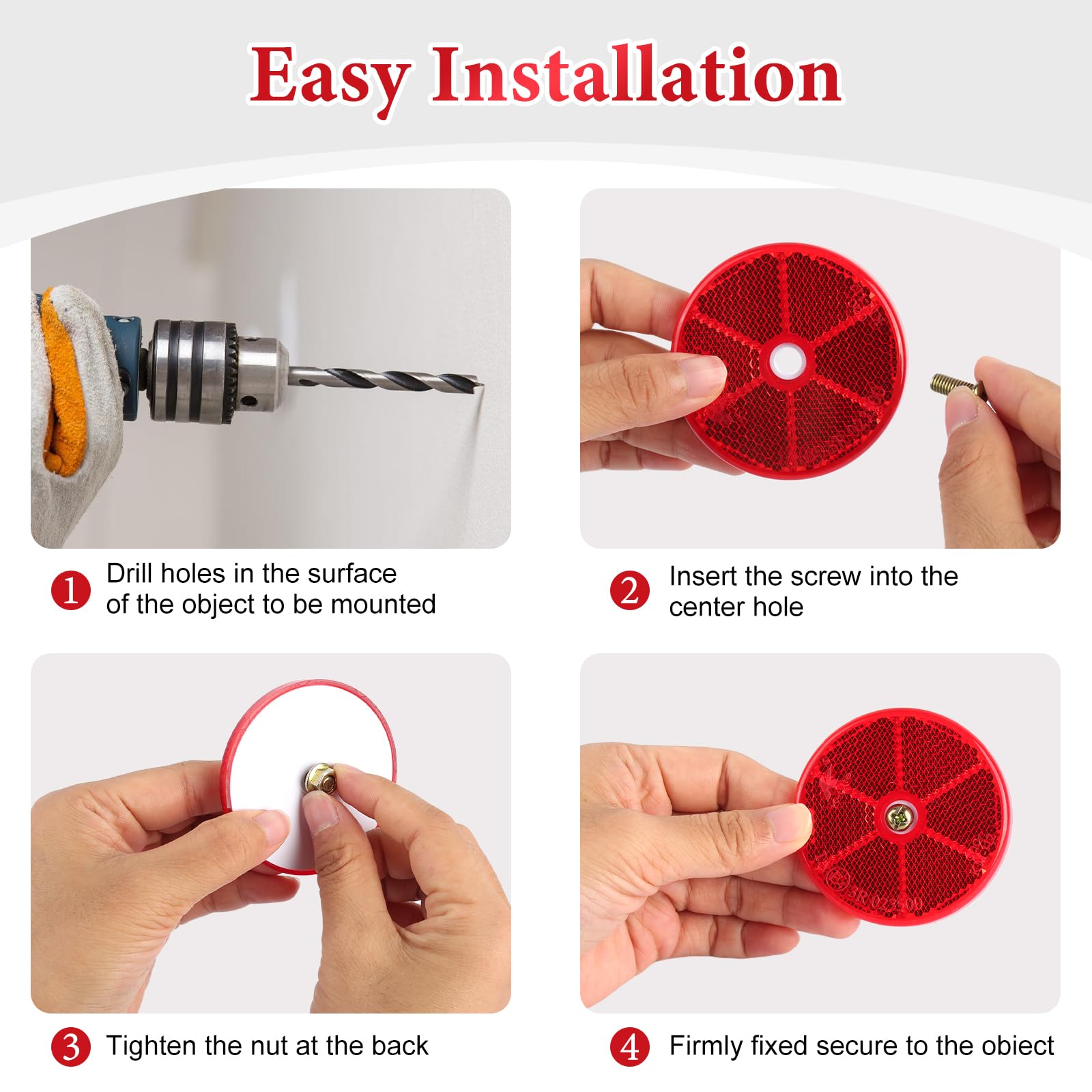 Easy Installation

1 Drill holes in the surface of the object to be mounted

2 Insert the screw into the center hole

3 Tighten the nut at the back

4 Firmly fixed secure to the obiect