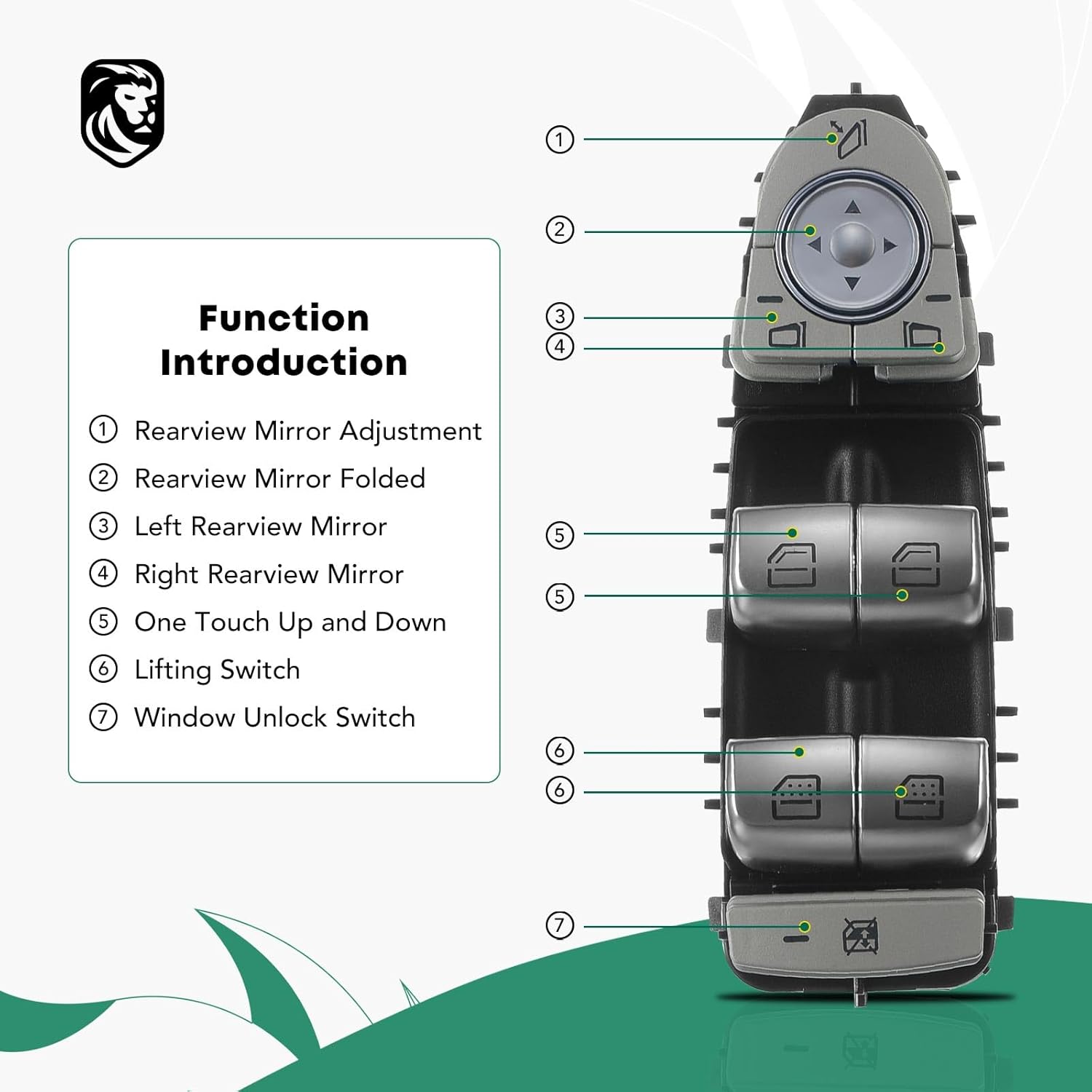 Function Introduction

① Rearview Mirror Adjustment
② Rearview Mirror Folded
③ Left Rearview Mirror
④ Right Rearview Mirror
⑤ One Touch Up and Down
⑥ Lifting Switch
⑦ Window Unlock Switch

①
②
③
④
⑤
⑤
⑥
⑥
⑦