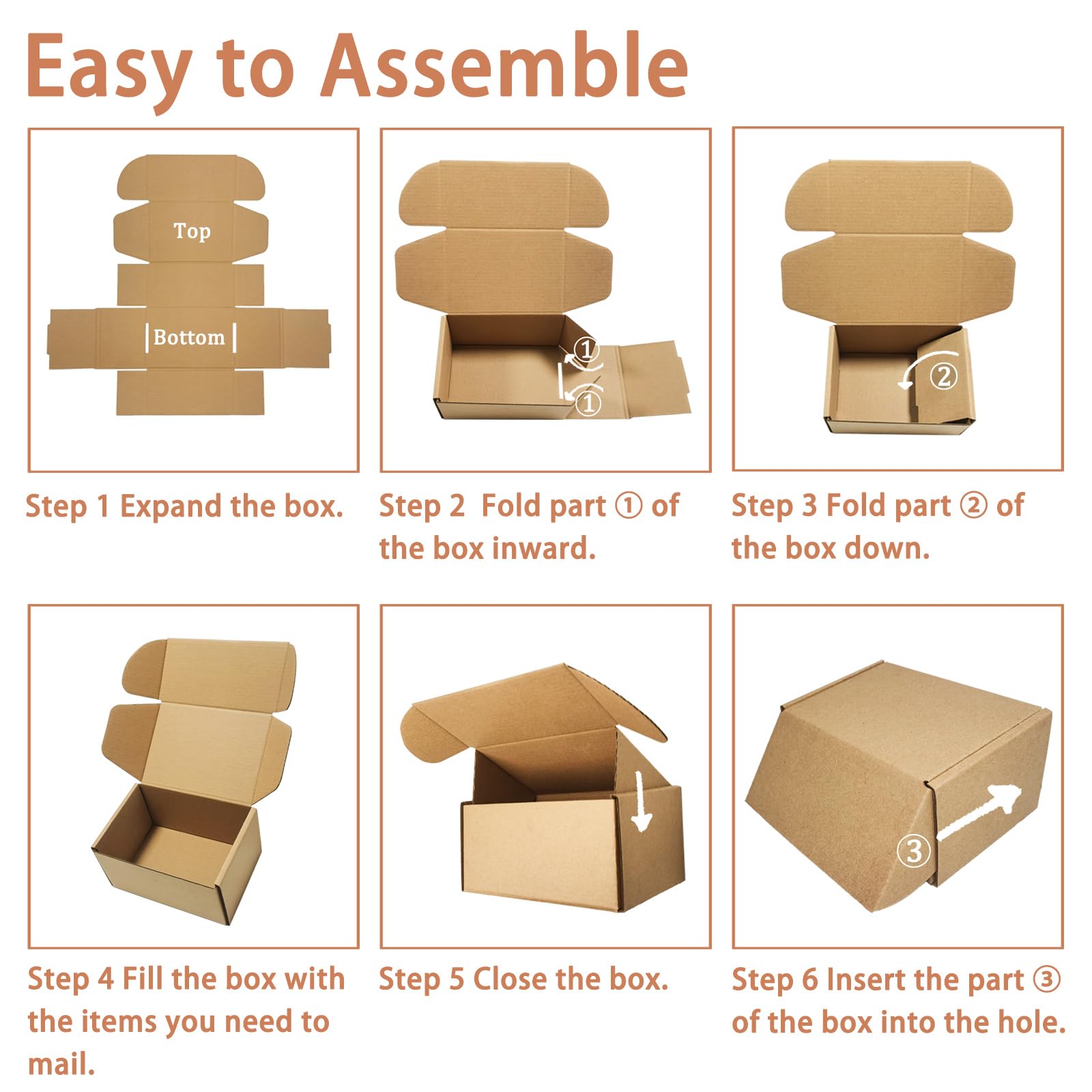 Easy to Assemble

Top

Bottom

Step 1 Expand the box.

①
①

Step 2 Fold part ① of the box inward.

②

Step 3 Fold part ② of the box down.

Step 4 Fill the box with the items you need to mail.

Step 5 Close the box.

③

Step 6 Insert the part ③ of the box into the hole.