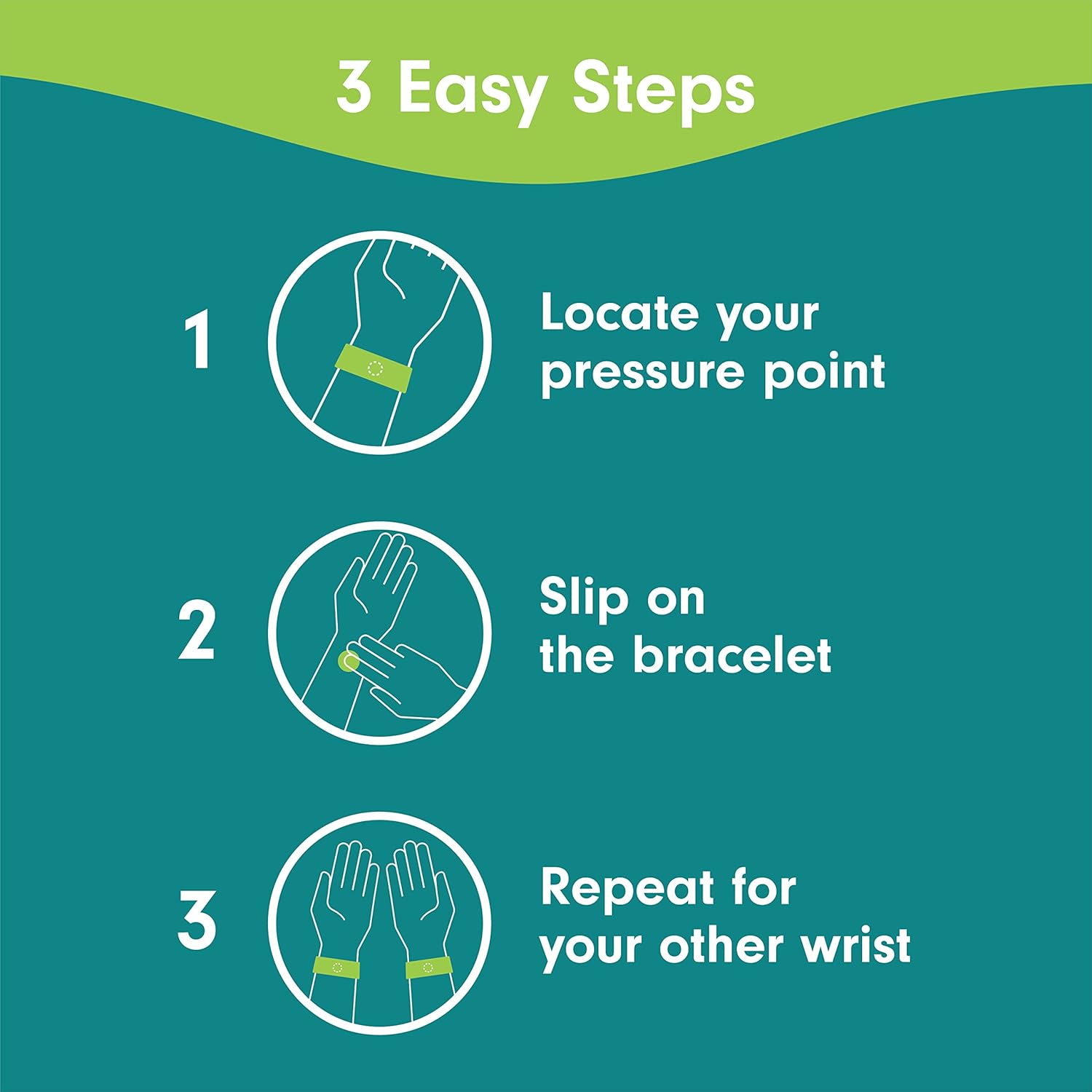 3 Easy Steps

1

Locate your pressure point

2

Slip on the bracelet

3

Repeat for your other wrist