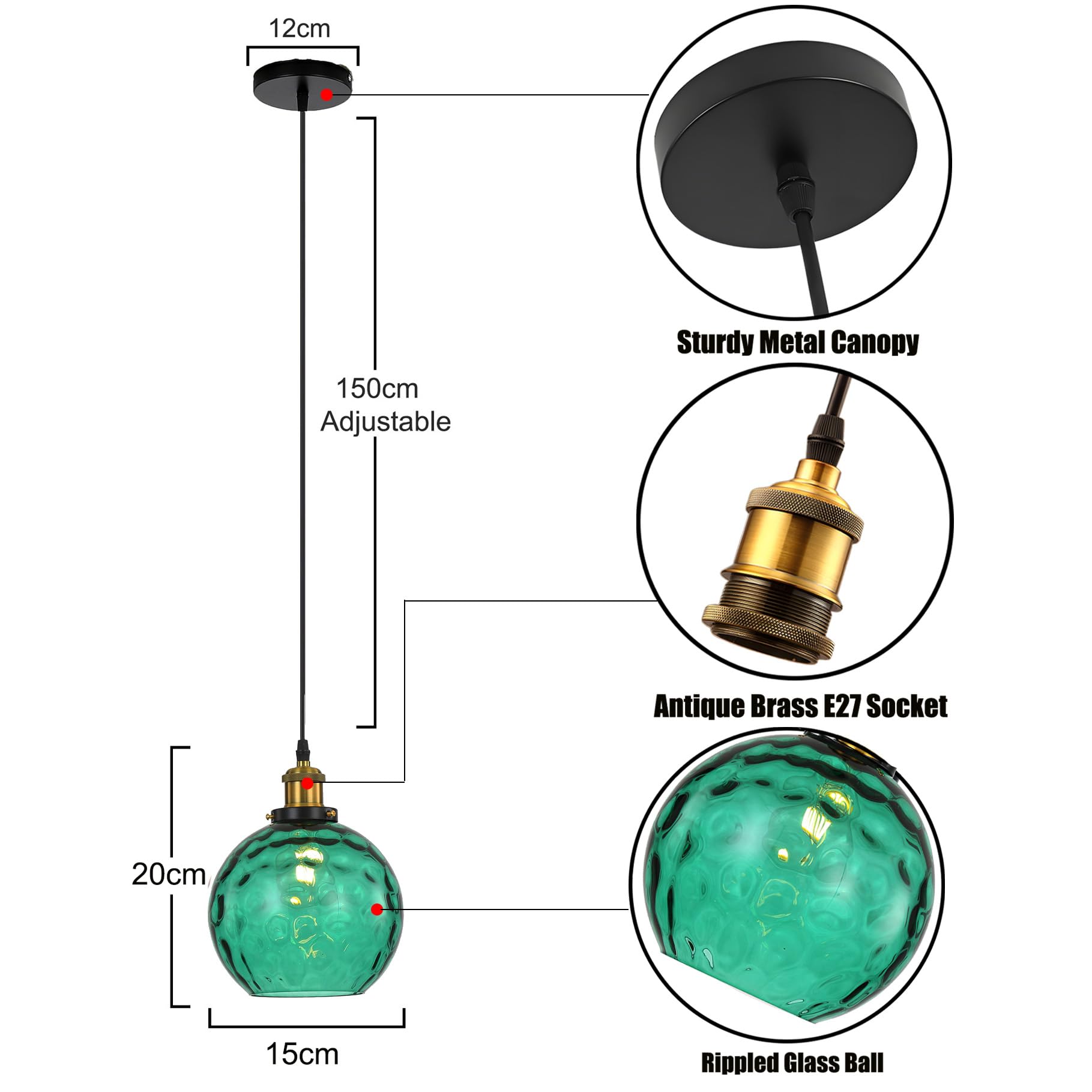 12cm

150cm
Adjustable

20cm

15cm

Sturdy Metal Canopy

Antique Brass E27 Socket

Rippled Glass Ball