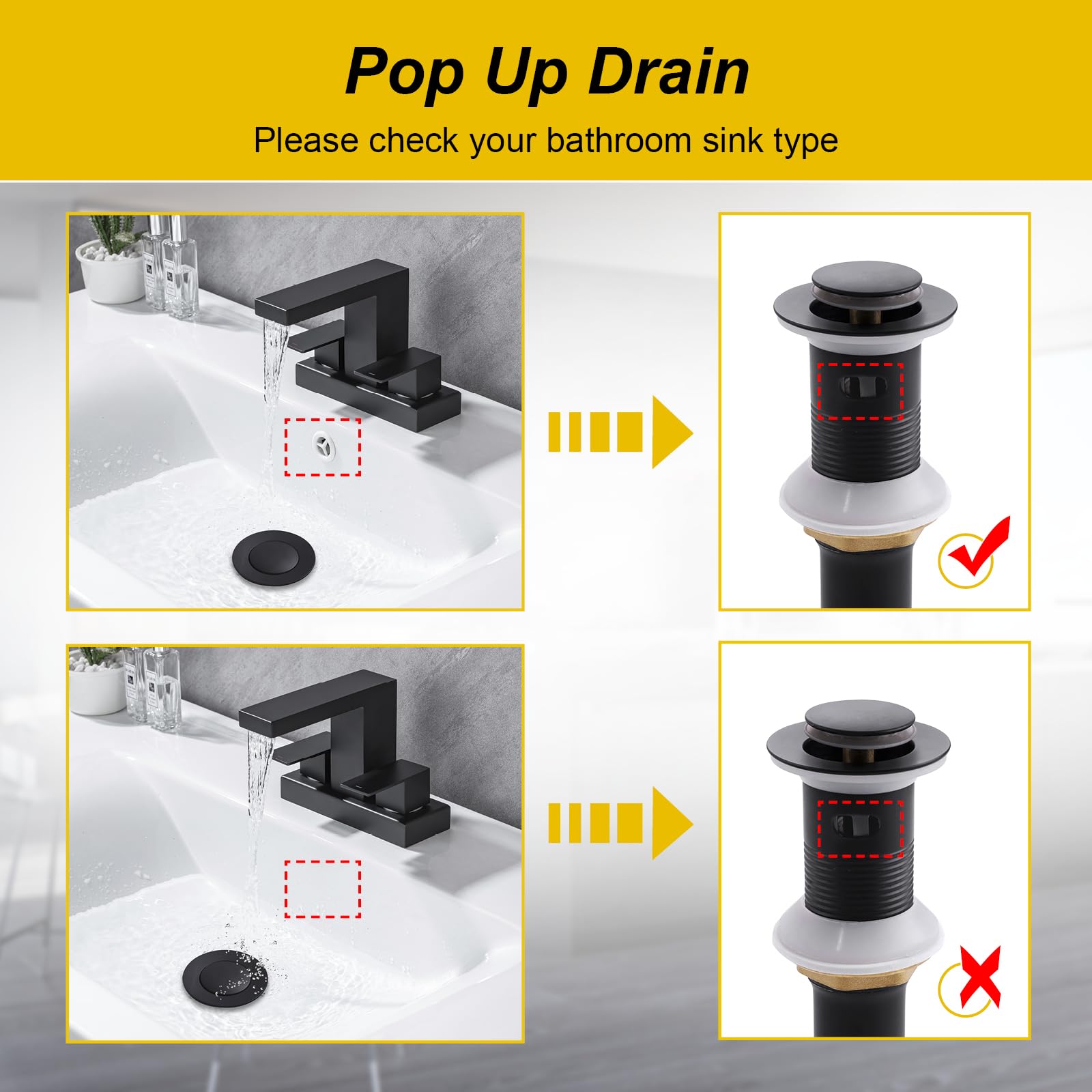 Pop Up Drain

Please check your bathroom sink type