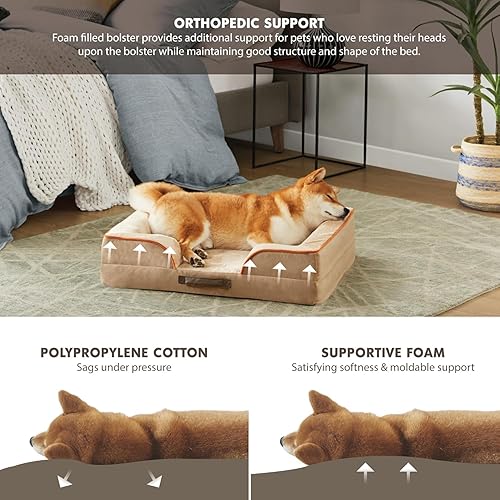 ORTHOPEDIC SUPPORT
Foam filled bolster provides additional support for pets who love resting their heads upon the bolster while maintaining good structure and shape of the bed.

POLYPROPYLENE COTTON
Sags under pressure

SUPPORTIVE FOAM
Satisfying softness & moldable support